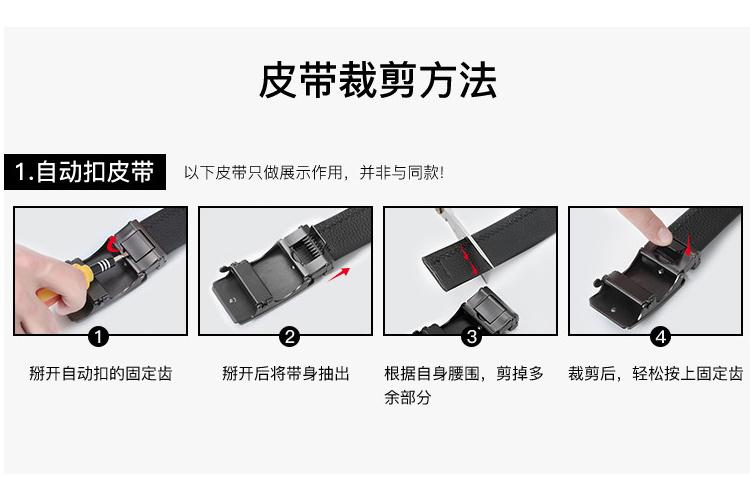 皮带裁剪方法

1.自动扣皮带

以下皮带只做展示作用，并非与同款!

1

掰开自动扣的固定齿

2

掰开后将带身抽出

3

根据自身腰围，剪掉多余部分

4

裁剪后，轻松按上固定齿