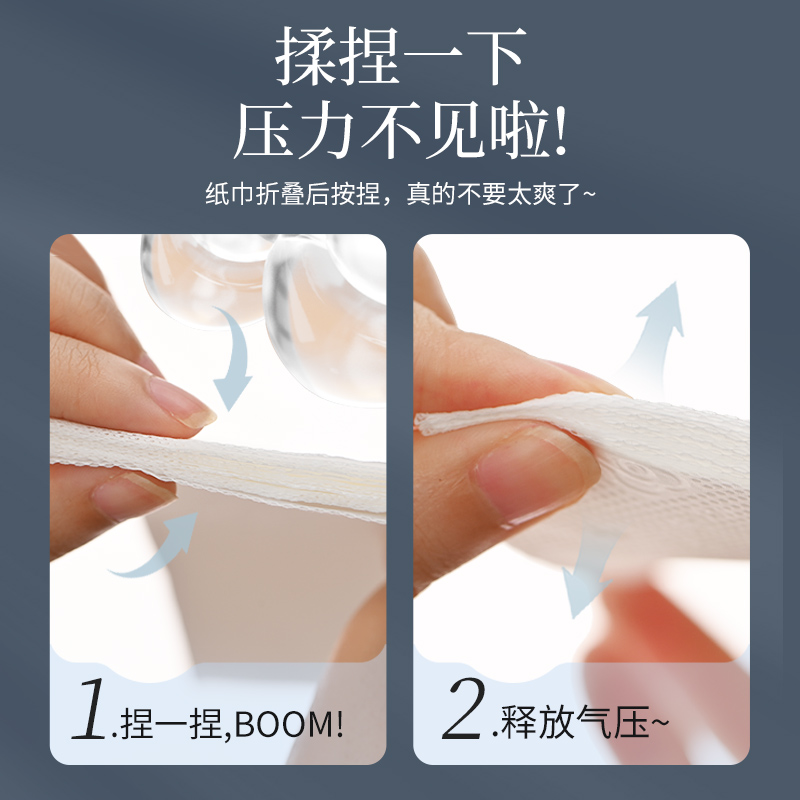 揉捏一下
压力不见啦!

纸巾折叠后按捏，真的不要太爽了~

1.捏一捏,BOOM!

2.释放气压~