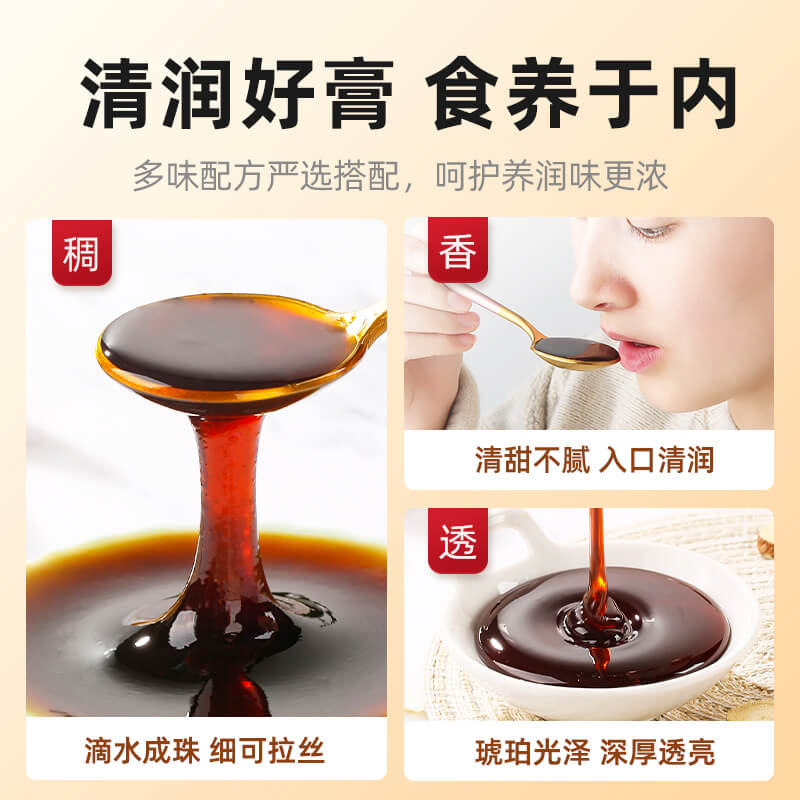 清润好膏 食养于内

多味配方严选搭配，呵护养润味更浓

稠

滴水成珠 细可拉丝

香

清甜不腻 入口清润

透

琥珀光泽 深厚透亮