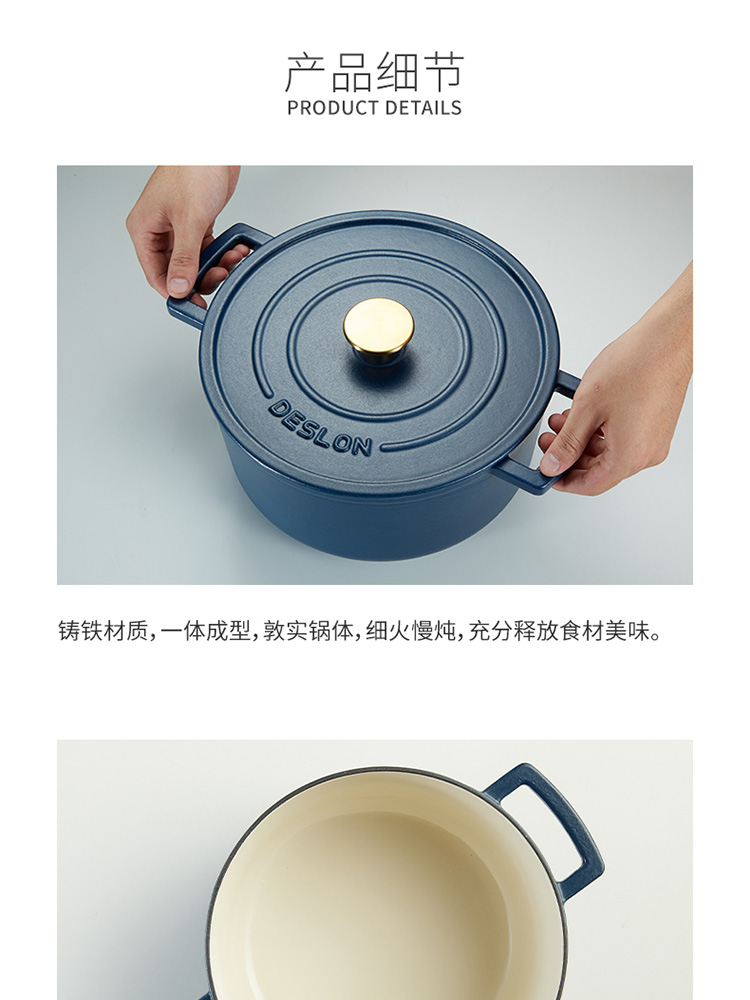 产品细节
PRODUCT DETAILS

DESLON

铸铁材质，一体成型，敦实锅体，细火慢炖，充分释放食材美味。