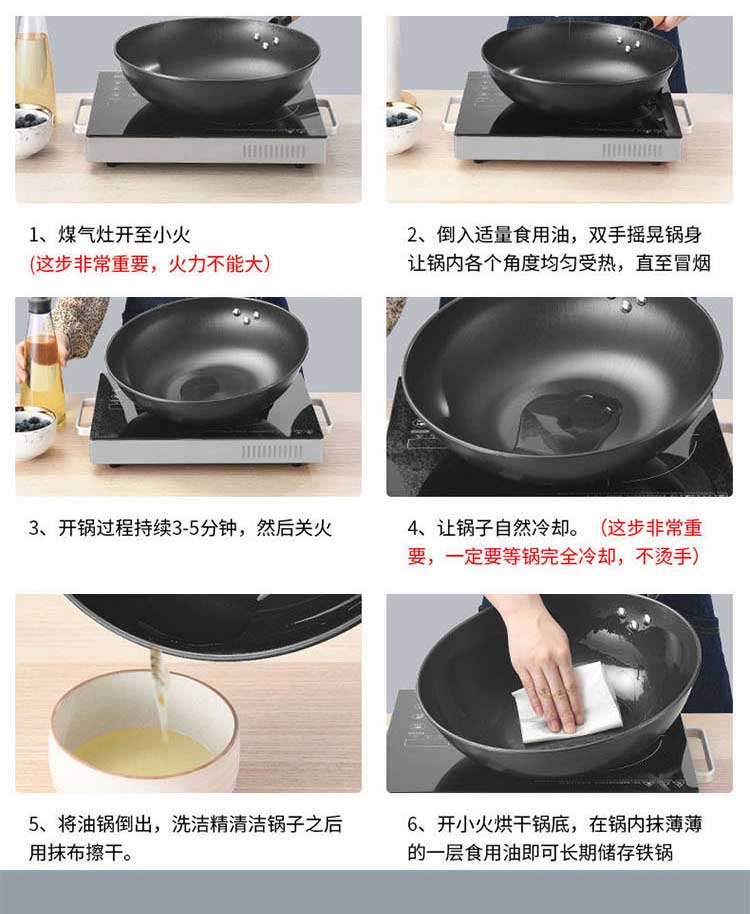 1、煤气灶开至小火
(这步非常重要，火力不能大)

2、倒入适量食用油，双手摇晃锅身让锅内各个角度均匀受热，直至冒烟

3、开锅过程持续3-5分钟，然后关火

4、让锅子自然冷却。（这步非常重要，一定要等锅完全冷却，不烫手）

5、将油锅倒出，洗洁精清洁锅子之后用抹布擦干。

6、开小火烘干锅底，在锅内抹薄薄的一层食用油即可长期储存铁锅