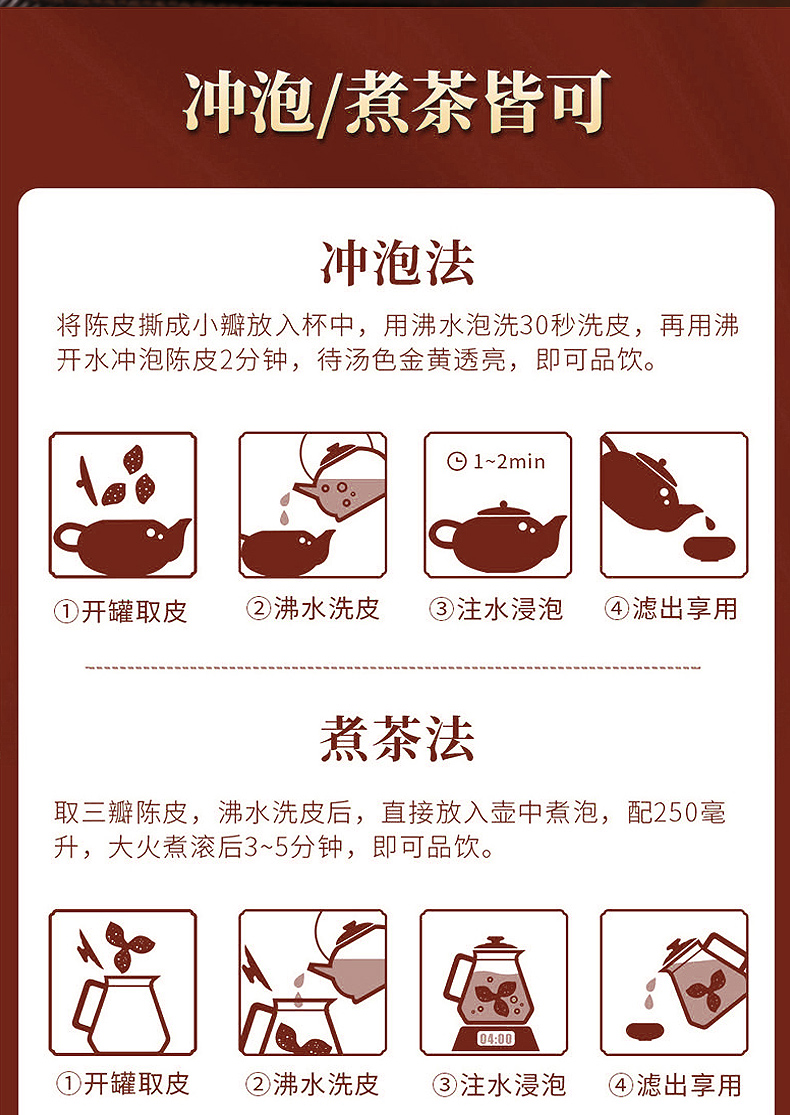 冲泡/煮茶皆可

冲泡法

将陈皮撕成小瓣放入杯中，用沸水泡洗30秒洗皮，再用沸开水冲泡陈皮2分钟，待汤色金黄透亮，即可品饮。

1~2min

①开罐取皮 ②沸水洗皮 ③注水浸泡 ④滤出享用

煮茶法

取三瓣陈皮，沸水洗皮后，直接放入壶中煮泡，配250毫升，大火煮滚后3~5分钟，即可品饮。

04:00

①开罐取皮 ②沸水洗皮 ③注水浸泡 ④滤出享用