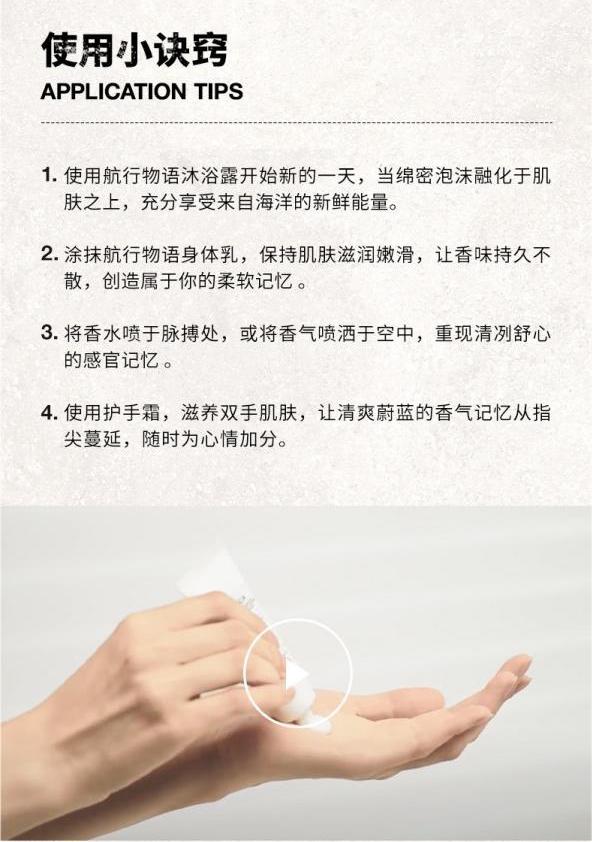 使用小诀窍
APPLICATION TIPS

1. 使用航行物语沐浴露开始新的一天，当绵密泡沫融化于肌肤之上，充分享受来自海洋的新鲜能量。

2. 涂抹航行物语身体乳，保持肌肤滋润嫩滑，让香味持久不散，创造属于你的柔软记忆 。

3. 将香水喷于脉搏处，或将香气喷洒于空中，重现清冽舒心的感官记忆 。

4. 使用护手霜，滋养双手肌肤，让清爽蔚蓝的香气记忆从指尖蔓延，随时为心情加分。