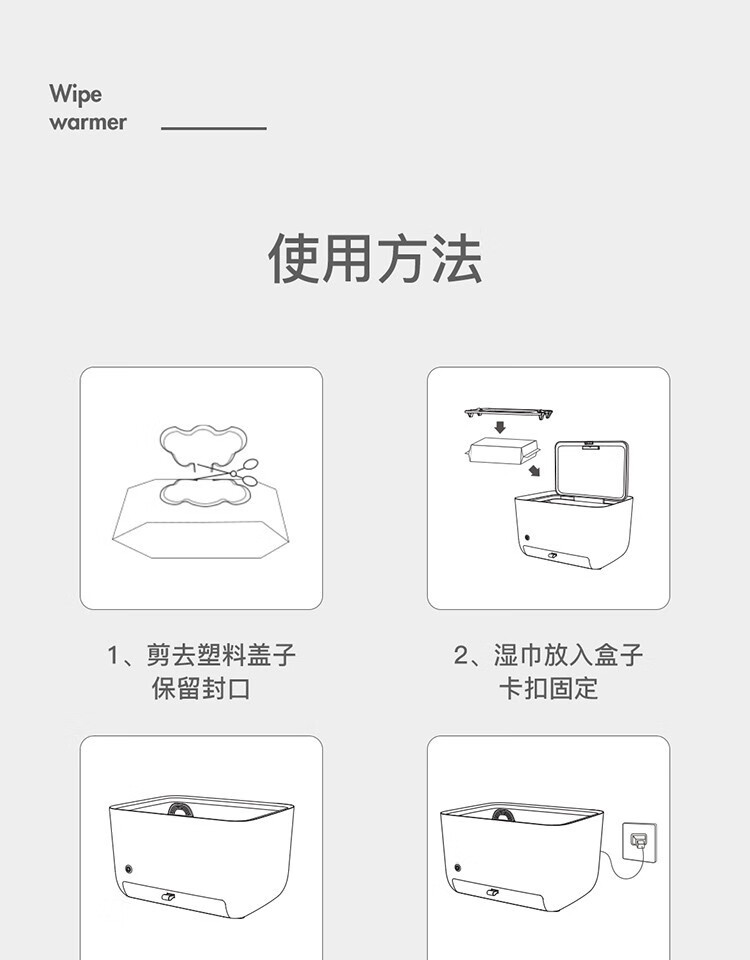 Wipe
warmer

使用方法

1、剪去塑料盖子
保留封口

2、湿巾放入盒子
卡扣固定