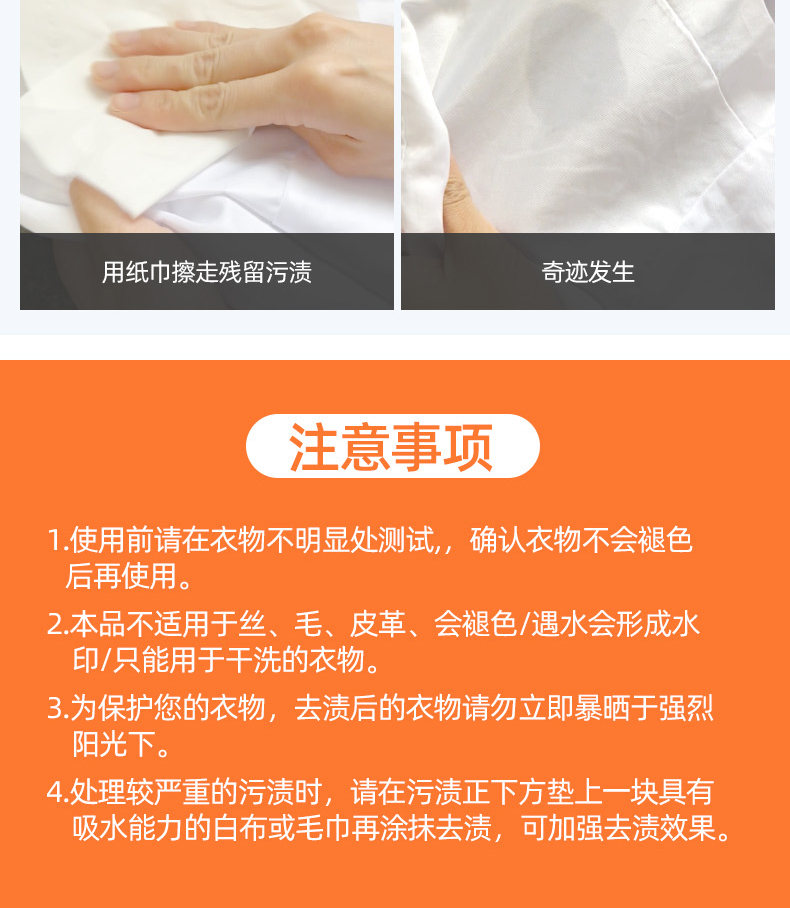 用纸巾擦走残留污渍

奇迹发生

注意事项

1.使用前请在衣物不明显处测试,，确认衣物不会褪色后再使用。

2.本品不适用于丝、毛、皮革、会褪色/遇水会形成水印/只能用于干洗的衣物。

3.为保护您的衣物，去渍后的衣物请勿立即暴晒于强烈阳光下。

4.处理较严重的污渍时，请在污渍正下方垫上一块具有吸水能力的白布或毛巾再涂抹去渍，可加强去渍效果。