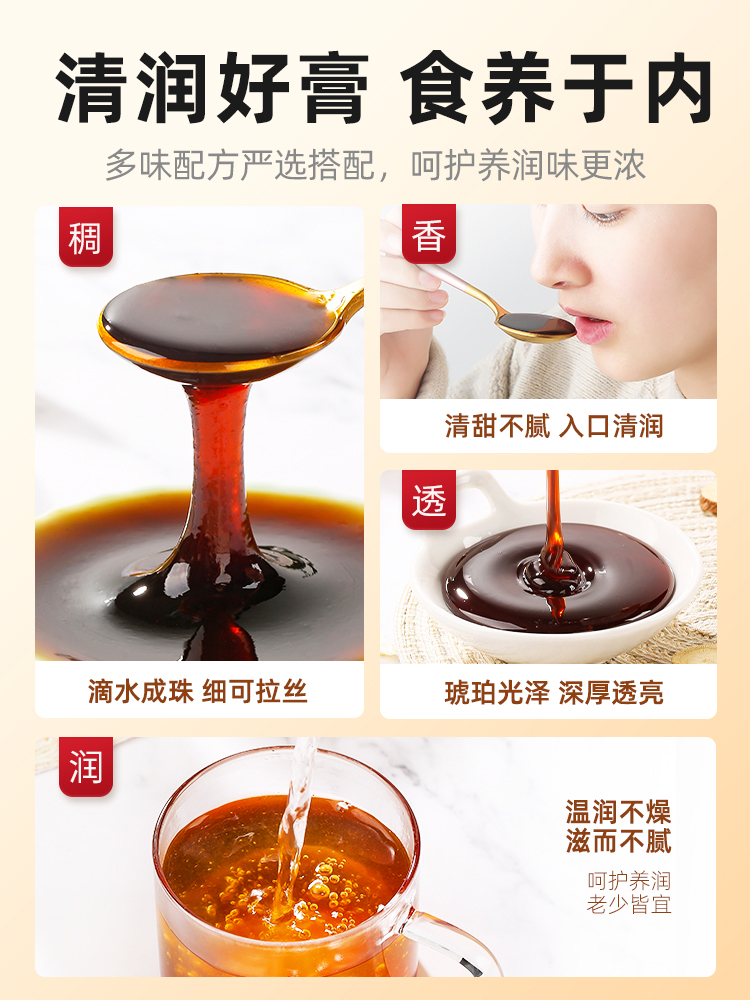 清润好膏 食养于内

多味配方严选搭配，呵护养润味更浓

稠

滴水成珠 细可拉丝

香

清甜不腻 入口清润

透

琥珀光泽 深厚透亮

润

温润不燥
滋而不腻

呵护养润
老少皆宜