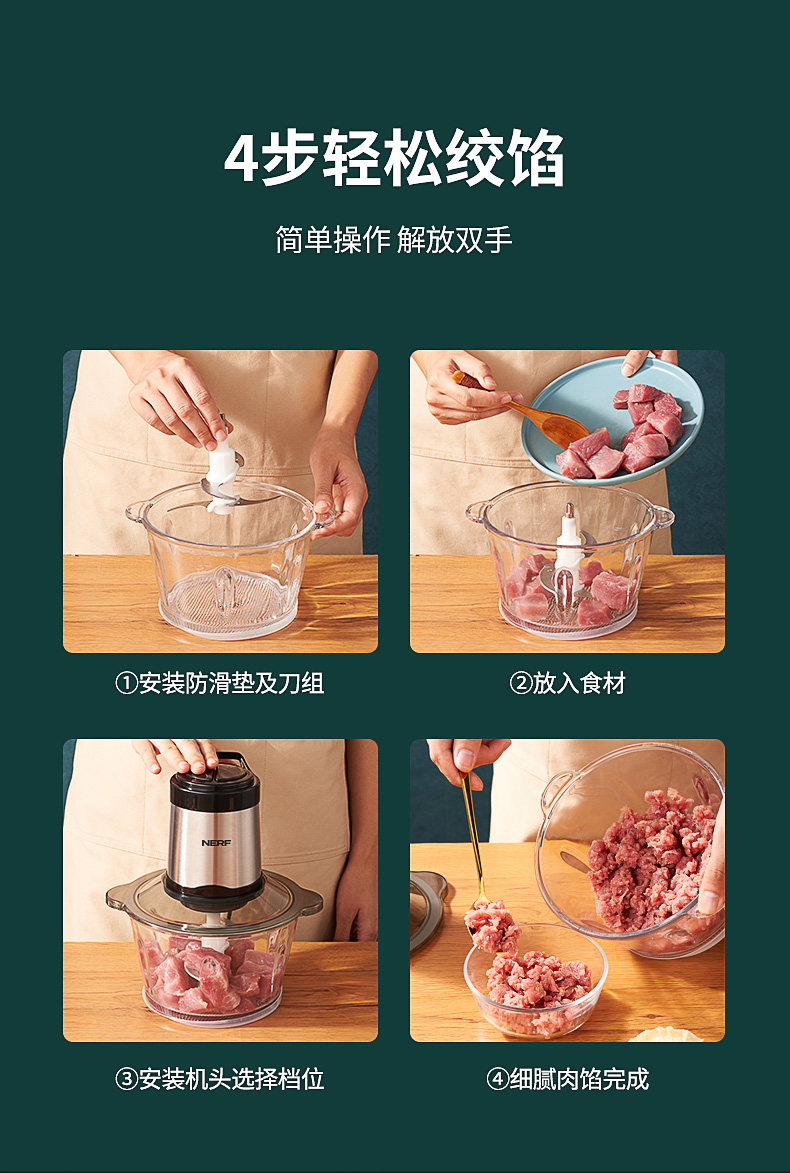 4步轻松绞馅

简单操作 解放双手

①安装防滑垫及刀组

②放入食材

NERF

③安装机头选择档位

④细腻肉馅完成