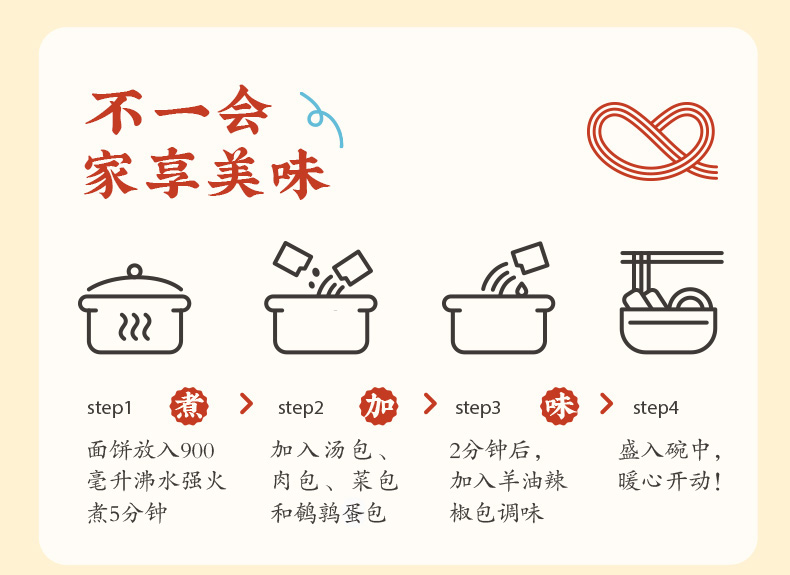 不一会
家享美味

step1 煮
面饼放入900毫升沸水强火煮5分钟

step2 加
加入汤包、肉包、菜包和鹌鹑蛋包

step3 味
2分钟后，加入羊油辣椒包调味

step4
盛入碗中，暖心开动！