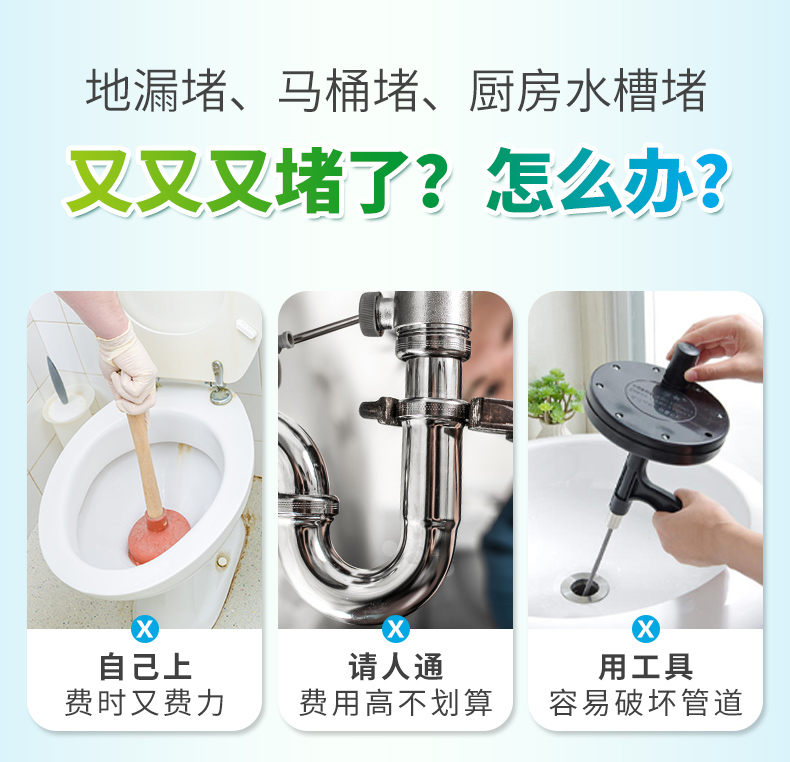 地漏堵、马桶堵、厨房水槽堵

又又又堵了？怎么办？

X
自己上
费时又费力

X
请人通
费用高不划算

X
用工具
容易破坏管道