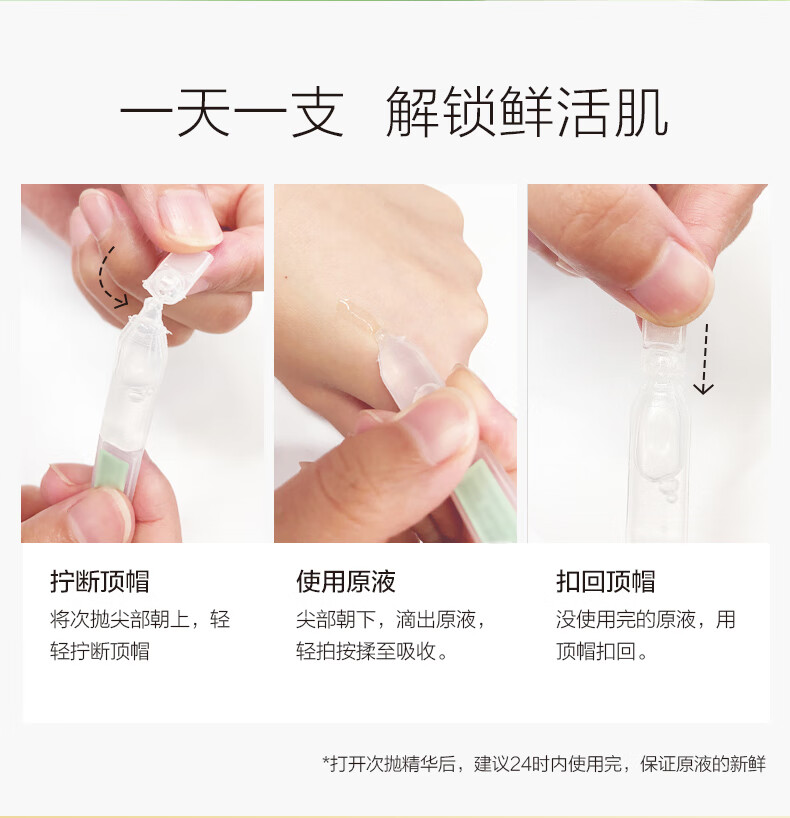 一天一支 解锁鲜活肌

拧断顶帽
将次抛尖部朝上，轻轻拧断顶帽

使用原液
尖部朝下，滴出原液，轻拍按揉至吸收。

扣回顶帽
没使用完的原液，用顶帽扣回。

*打开次抛精华后，建议24时内使用完，保证原液的新鲜