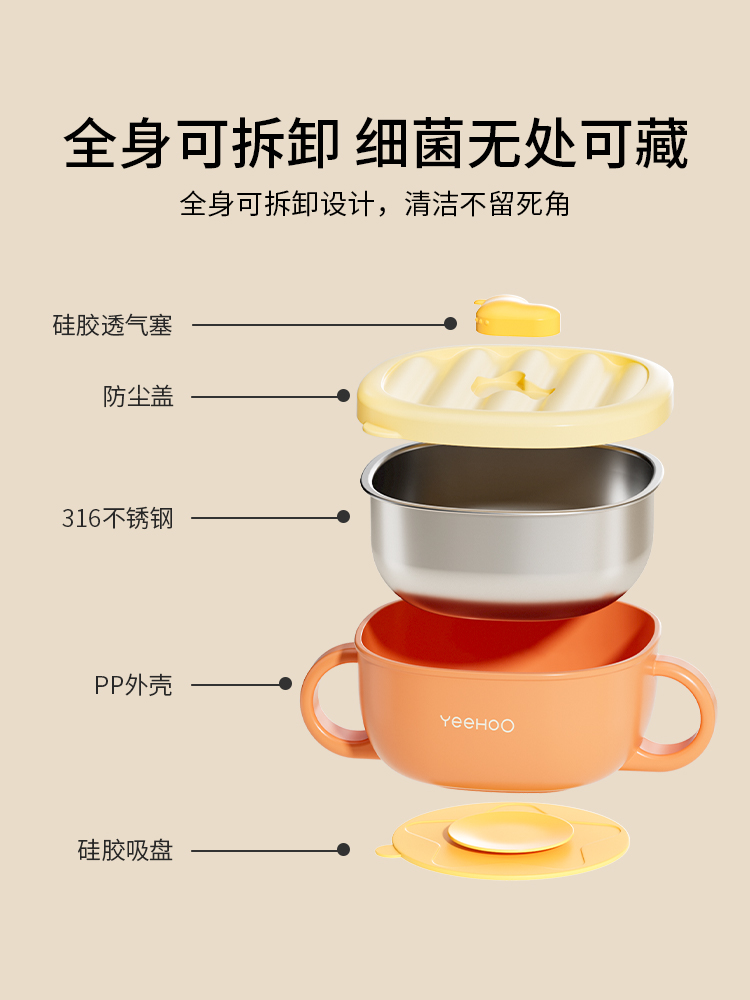 全身可拆卸 细菌无处可藏

全身可拆卸设计，清洁不留死角

硅胶透气塞

防尘盖

316不锈钢

PP外壳

YeeHoO

硅胶吸盘