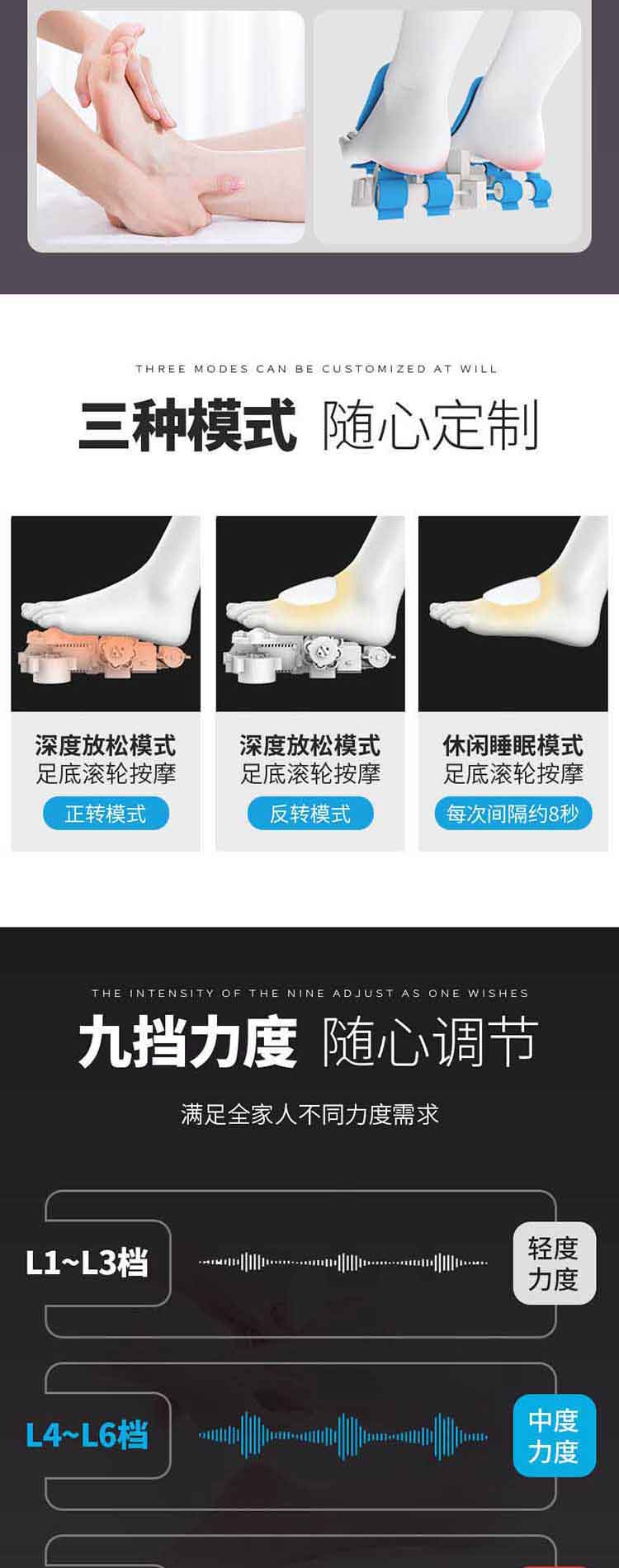 THREE MODES CAN BE CUSTOMIZED AT WILL

三种模式 随心定制

深度放松模式
足底滚轮按摩
正转模式

深度放松模式
足底滚轮按摩
反转模式

休闲睡眠模式
足底滚轮按摩
每次间隔约8秒

THE INTENSITY OF THE NINE ADJUST AS ONE WISHES

九挡力度 随心调节

满足全家人不同力度需求

L1~L3档
轻度力度

L4~L6档
中度力度