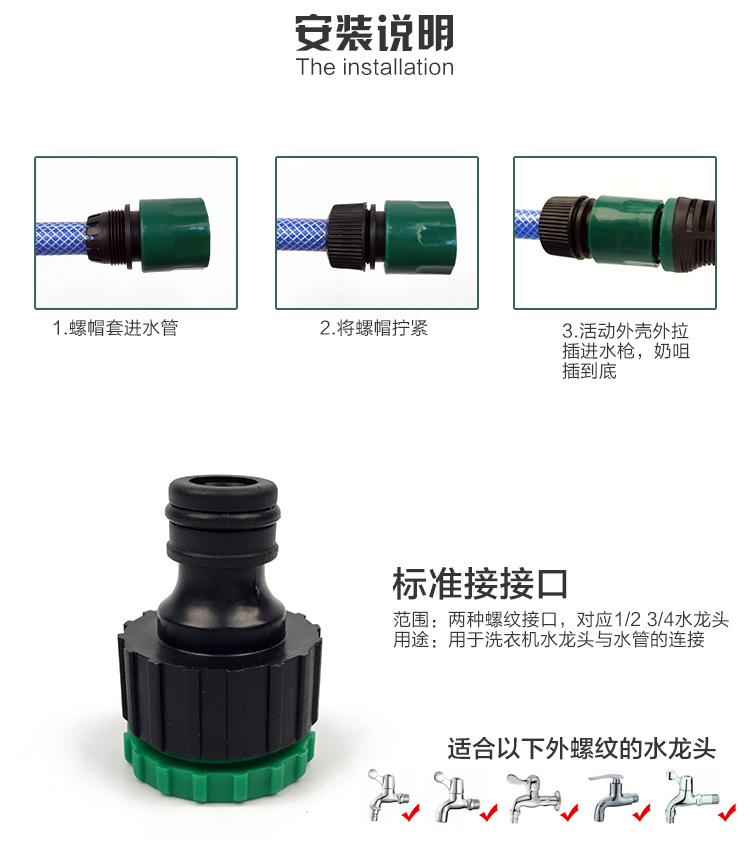 安装说明
The installation

1.螺帽套进水管

2.将螺帽拧紧

3.活动外壳外拉插进水枪，奶咀插到底

标准接接口
范围：两种螺纹接口，对应1/2 3/4水龙头
用途：用于洗衣机水龙头与水管的连接

适合以下外螺纹的水龙头