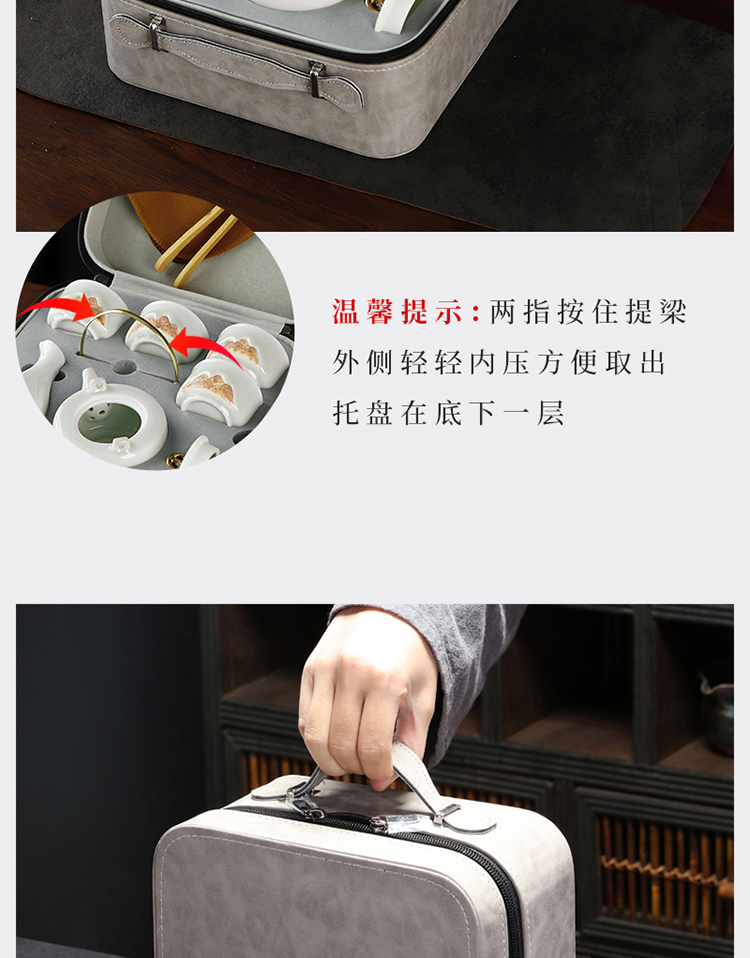 温馨提示：两指按住提梁外侧轻轻内压方便取出托盘在底下一层