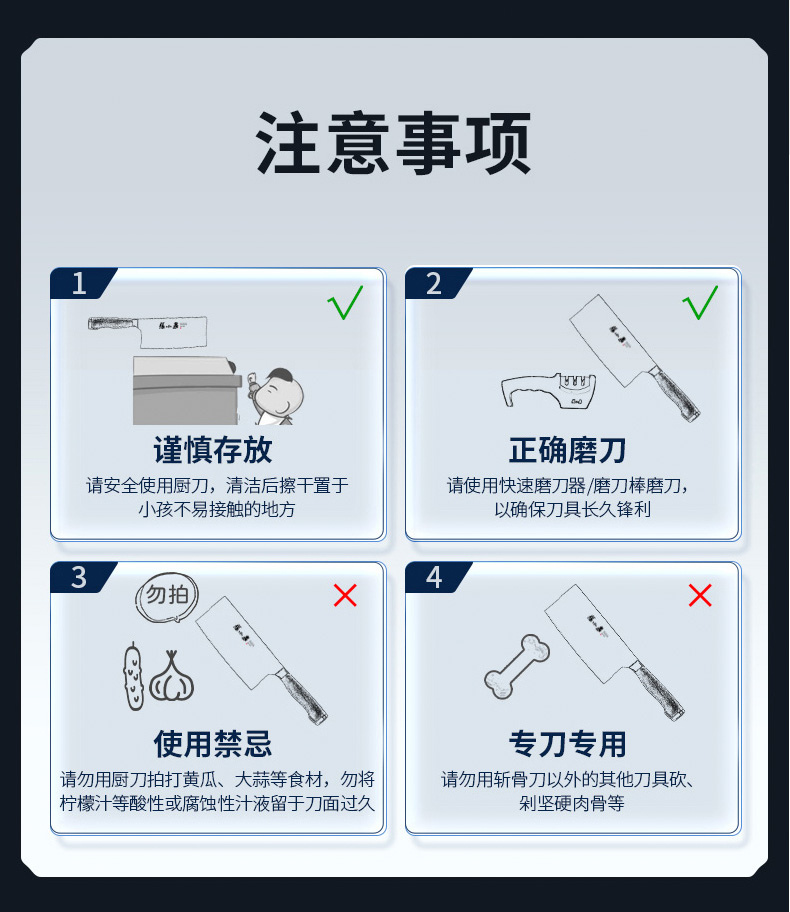 注意事项

1

谨慎存放

请安全使用厨刀，清洁后擦干置于小孩不易接触的地方

2

正确磨刀

请使用快速磨刀器/磨刀棒磨刀，以确保刀具长久锋利

3

勿拍

使用禁忌

请勿用厨刀拍打黄瓜、大蒜等食材，勿将柠檬汁等酸性或腐蚀性汁液留于刀面过久

4

专刀专用

请勿用斩骨刀以外的其他刀具砍、剁坚硬肉骨等