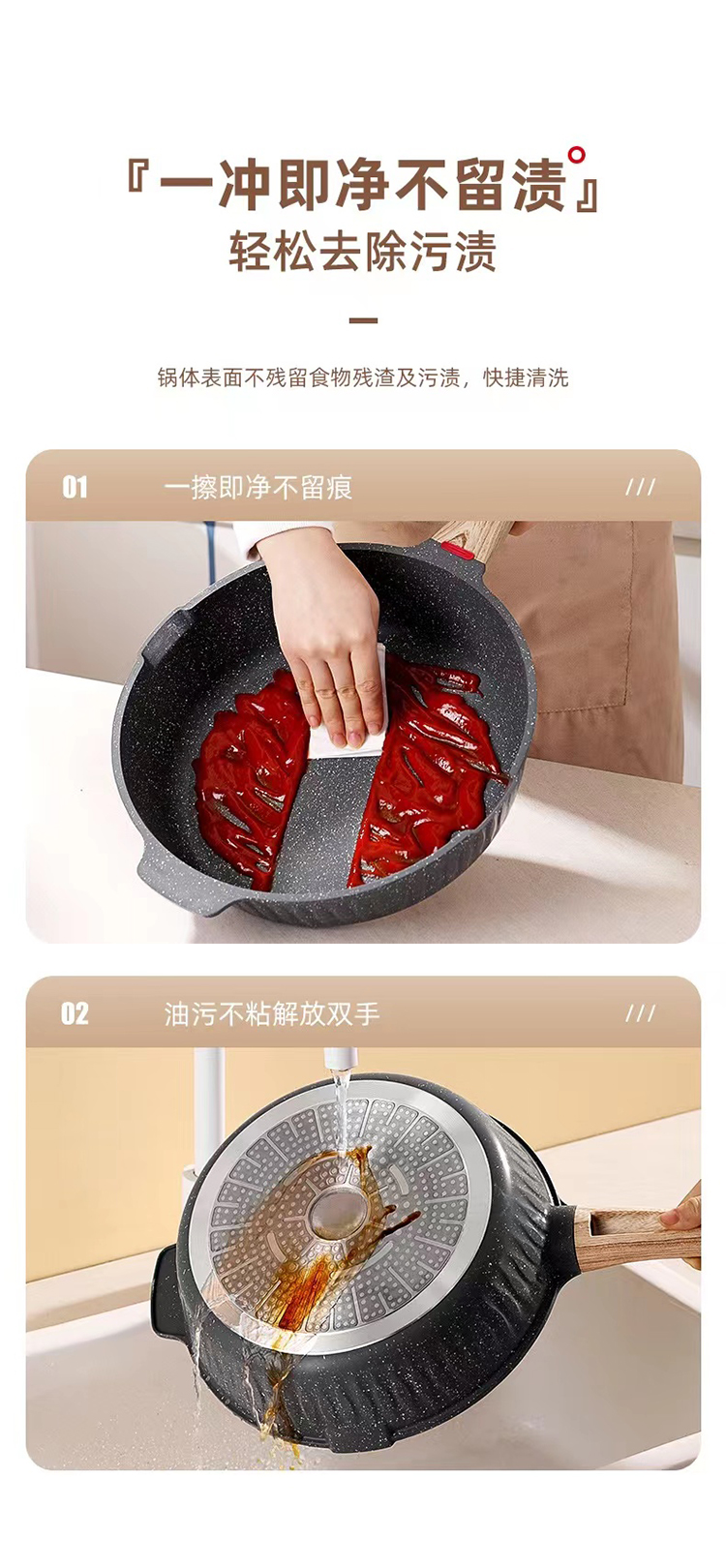 『一冲即净不留渍』
轻松去除污渍

锅体表面不残留食物残渣及污渍，快捷清洗

01 一擦即净不留痕 ///

02 油污不粘解放双手 ///