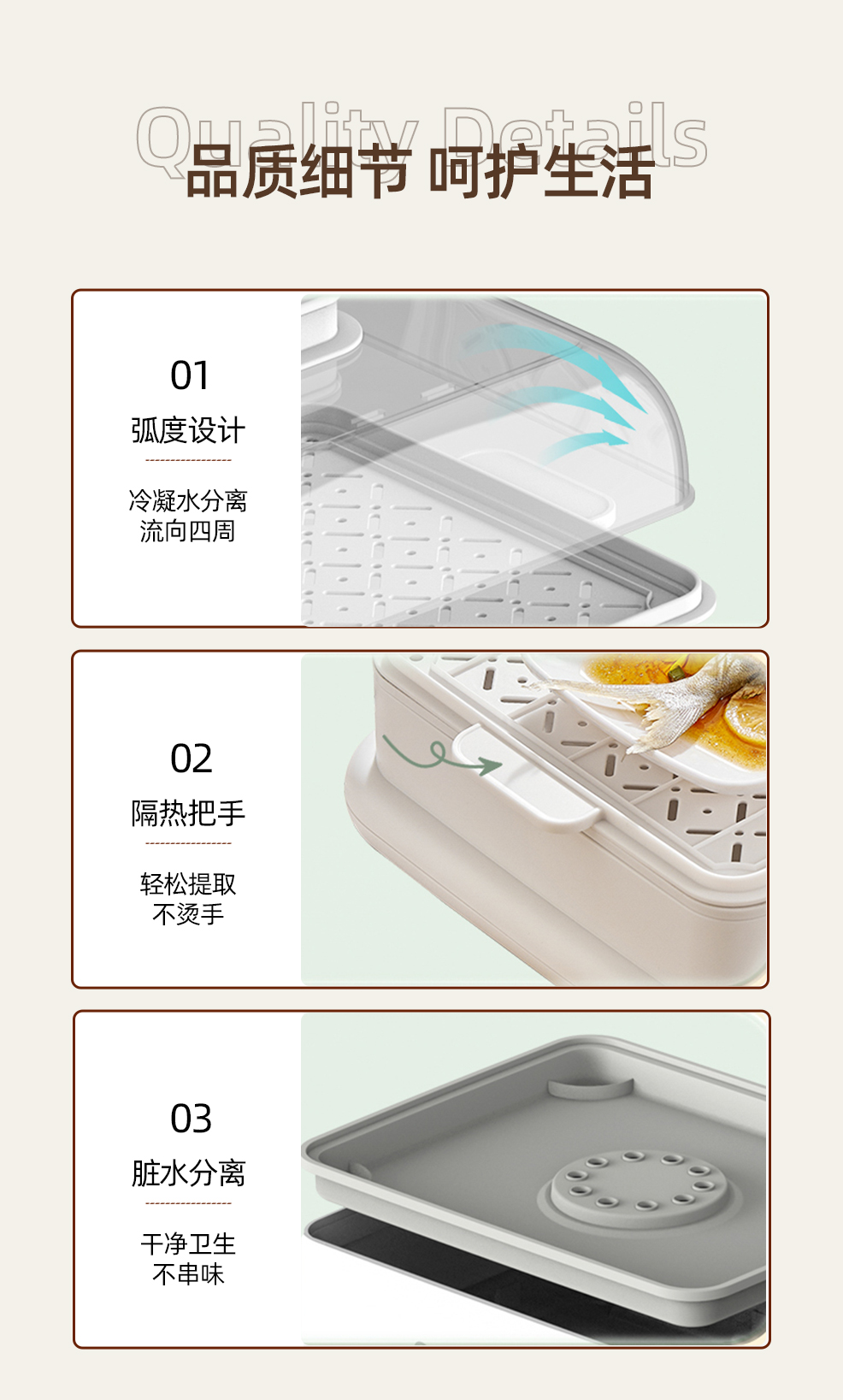 Quality Details
品质细节 呵护生活

01
弧度设计
冷凝水分离
流向四周

02
隔热把手
轻松提取
不烫手

03
脏水分离
干净卫生
不串味