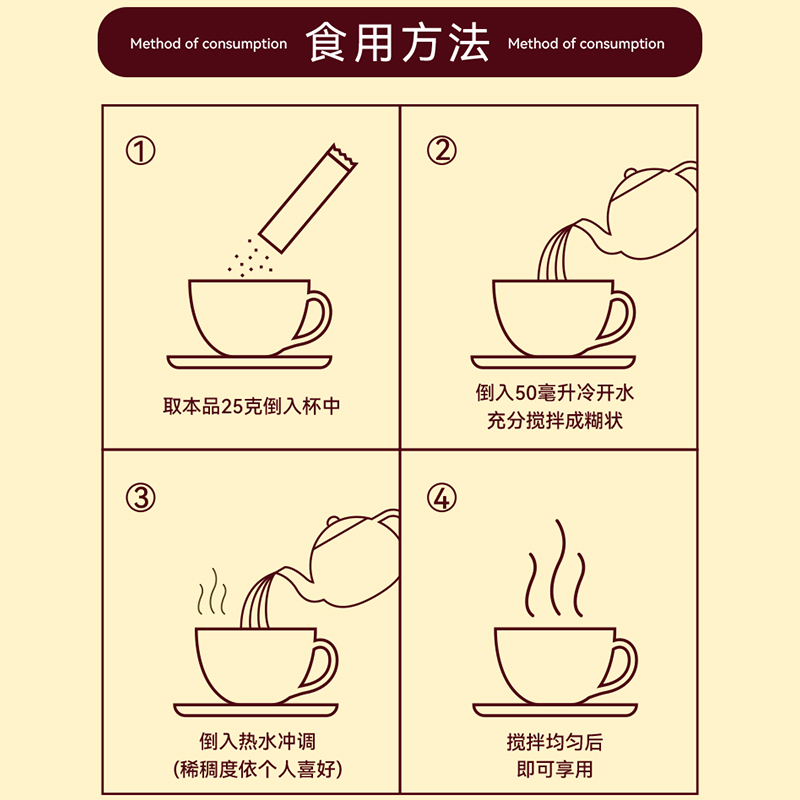 Method of consumption 食用方法 Method of consumption

①

取本品25克倒入杯中

②

倒入50毫升冷开水
充分搅拌成糊状

③

倒入热水冲调
(稀稠度依个人喜好)

④

搅拌均匀后
即可享用