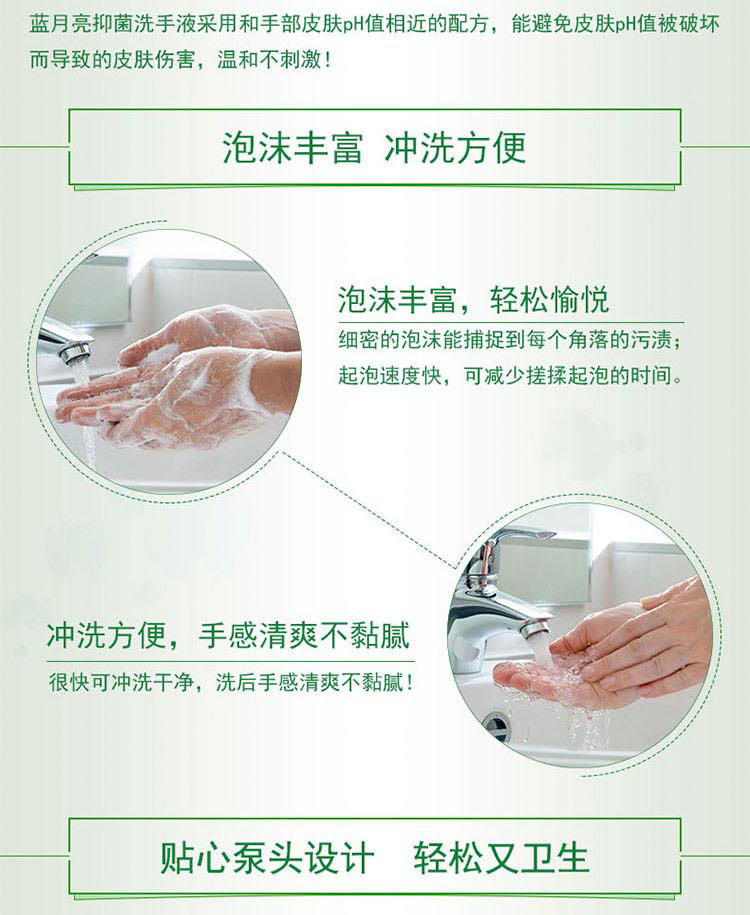 蓝月亮抑菌洗手液采用和手部皮肤pH值相近的配方，能避免皮肤pH值被破坏而导致的皮肤伤害，温和不刺激！

泡沫丰富 冲洗方便

泡沫丰富，轻松愉悦

细密的泡沫能捕捉到每个角落的污渍；起泡速度快，可减少搓揉起泡的时间。

冲洗方便，手感清爽不黏腻

很快可冲洗干净，洗后手感清爽不黏腻！

贴心泵头设计 轻松又卫生