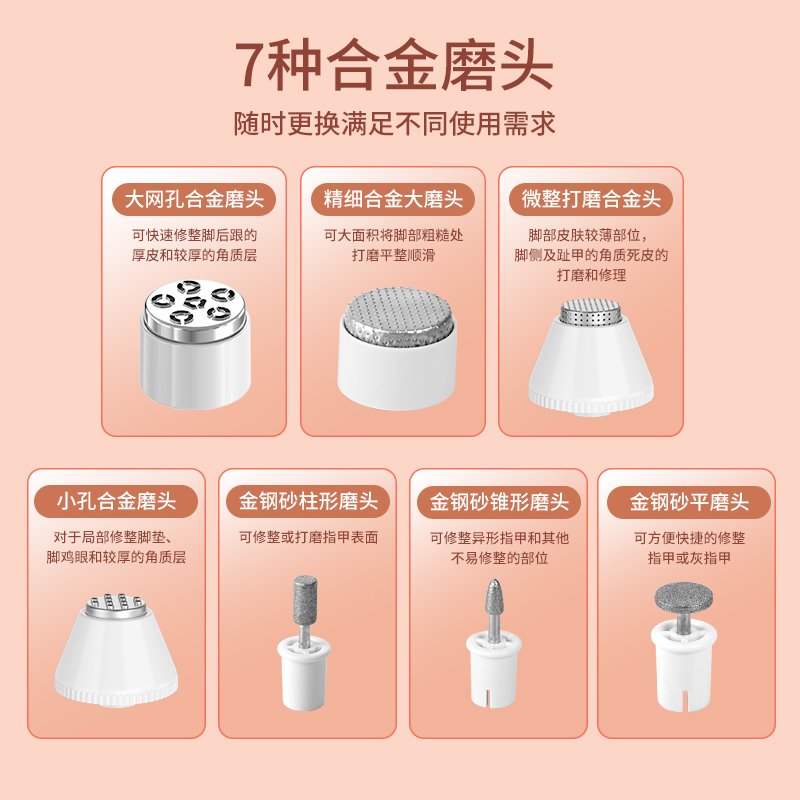 7种合金磨头

随时更换满足不同使用需求

大网孔合金磨头

可快速修整脚后跟的厚皮和较厚的角质层

精细合金大磨头

可大面积将脚部粗糙处打磨平整顺滑

微整打磨合金头

脚部皮肤较薄部位，脚侧及趾甲的角质死皮的打磨和修理

小孔合金磨头

对于局部修整脚垫、脚鸡眼和较厚的角质层

金钢砂柱形磨头

可修整或打磨指甲表面

金钢砂锥形磨头

可修整异形指甲和其他不易修整的部位

金钢砂平磨头

可方便快捷的修整指甲或灰指甲