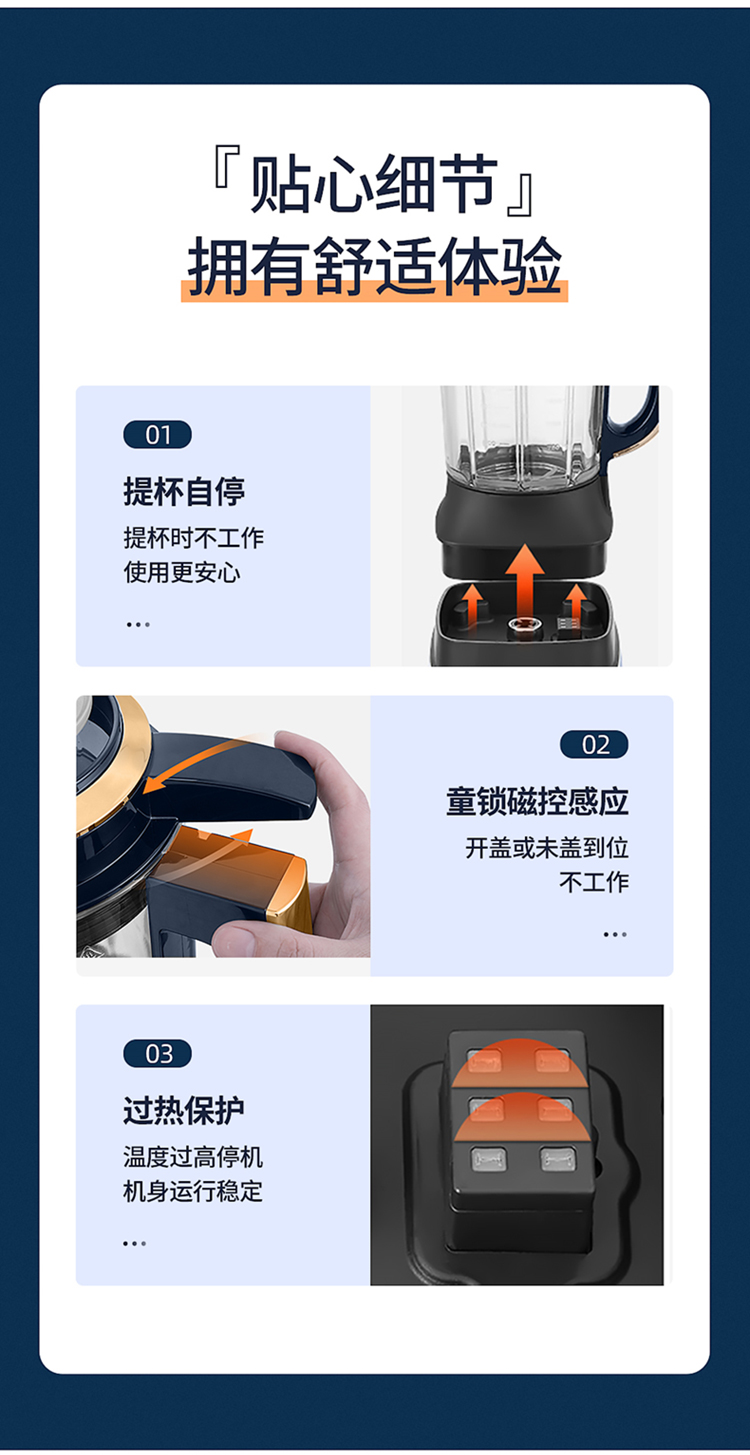 『贴心细节』
拥有舒适体验

01
提杯自停
提杯时不工作
使用更安心
...

02
童锁磁控感应
开盖或未盖到位
不工作
...

03
过热保护
温度过高停机
机身运行稳定
...