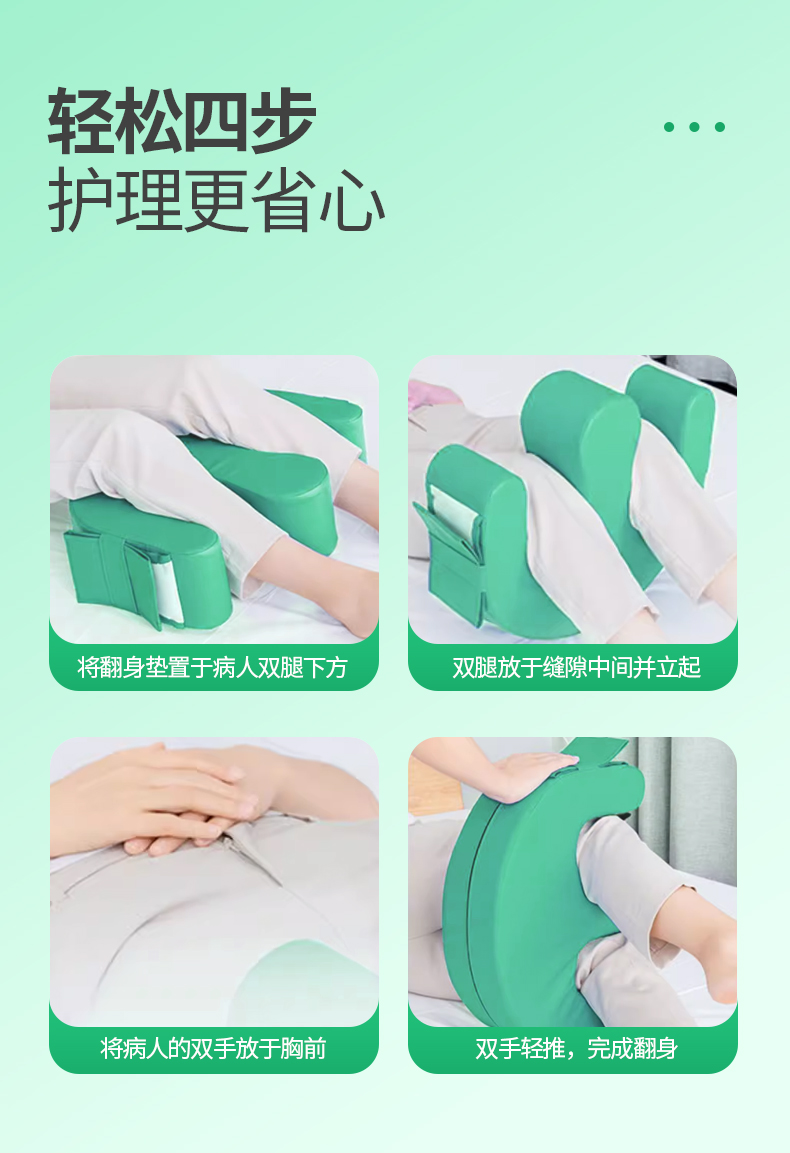 轻松四步
护理更省心

将翻身垫置于病人双腿下方

双腿放于缝隙中间并立起

将病人的双手放于胸前

双手轻推，完成翻身