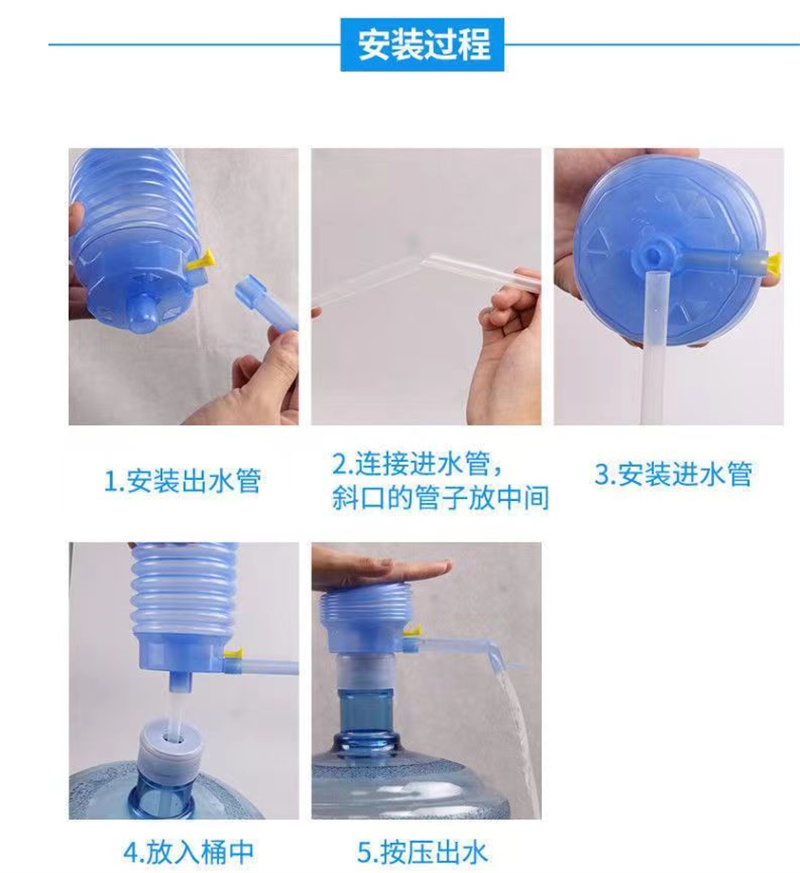 安装过程

1.安装出水管

2.连接进水管，斜口的管子放中间

3.安装进水管

4.放入桶中

5.按压出水