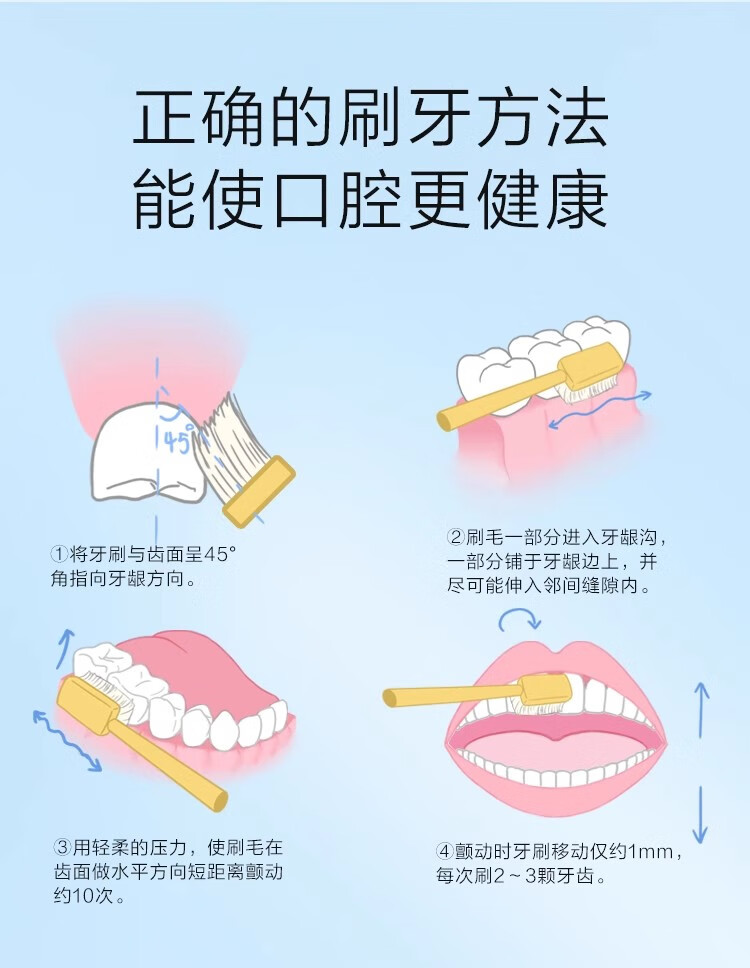 正确的刷牙方法
能使口腔更健康

45°

①将牙刷与齿面呈45°角指向牙龈方向。

②刷毛一部分进入牙龈沟，一部分铺于牙龈边上，并尽可能伸入邻间缝隙内。

③用轻柔的压力，使刷毛在齿面做水平方向短距离颤动约10次。

④颤动时牙刷移动仅约1mm，每次刷2～3颗牙齿。