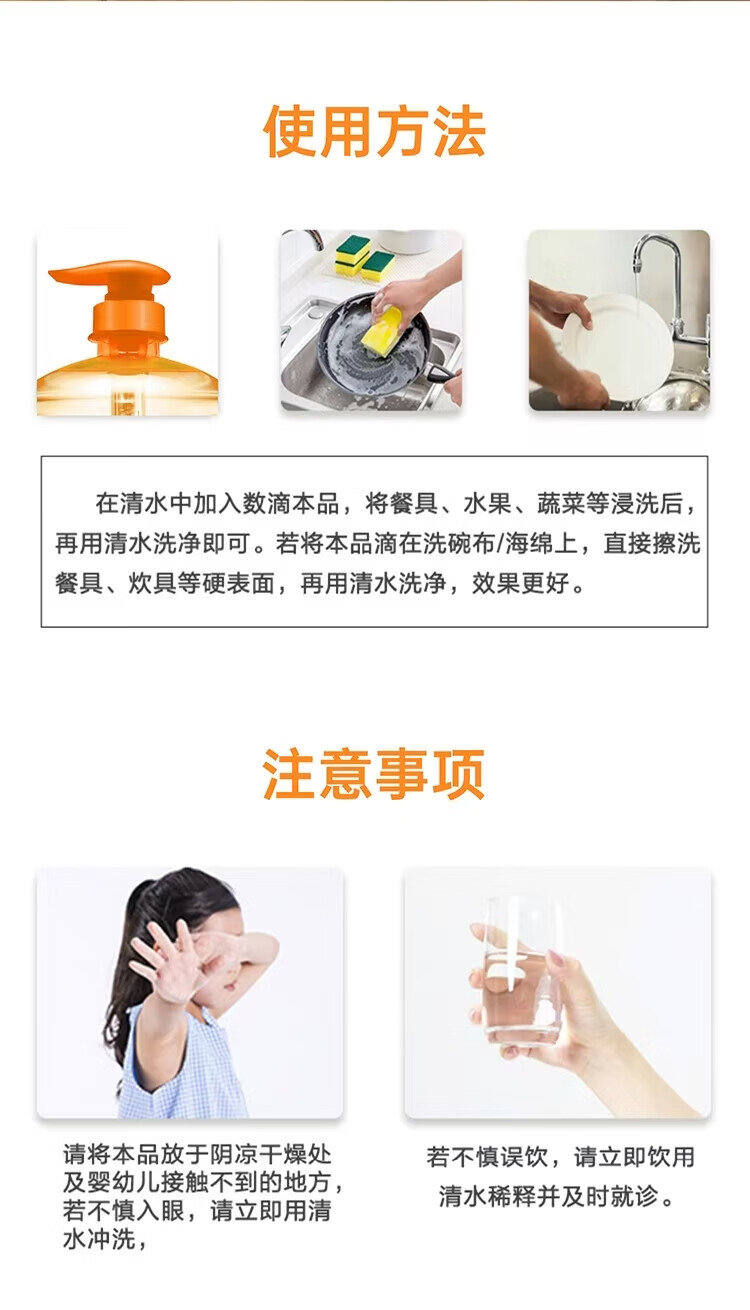 使用方法

在清水中加入数滴本品，将餐具、水果、蔬菜等浸洗后，再用清水洗净即可。若将本品滴在洗碗布/海绵上，直接擦洗餐具、炊具等硬表面，再用清水洗净，效果更好。

注意事项

请将本品放于阴凉干燥处及婴幼儿接触不到的地方，若不慎入眼，请立即用清水冲洗，

若不慎误饮，请立即饮用清水稀释并及时就诊。