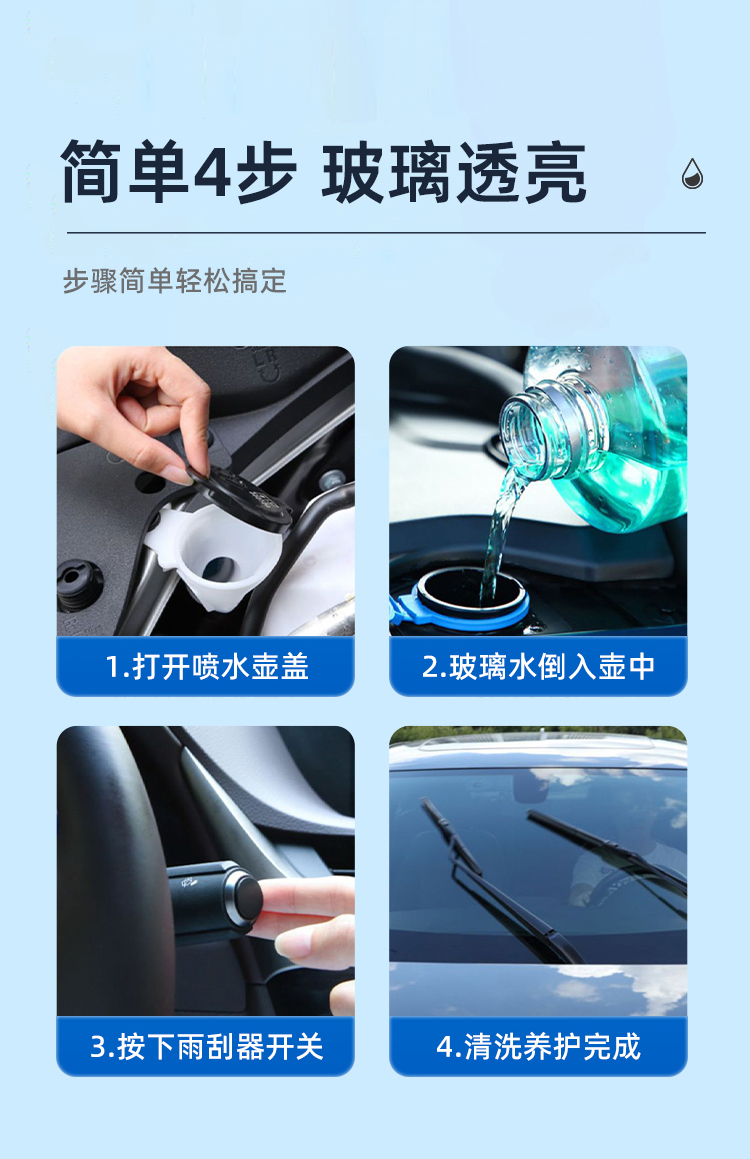 简单4步 玻璃透亮

步骤简单轻松搞定

1.打开喷水壶盖

2.玻璃水倒入壶中

3.按下雨刮器开关

4.清洗养护完成