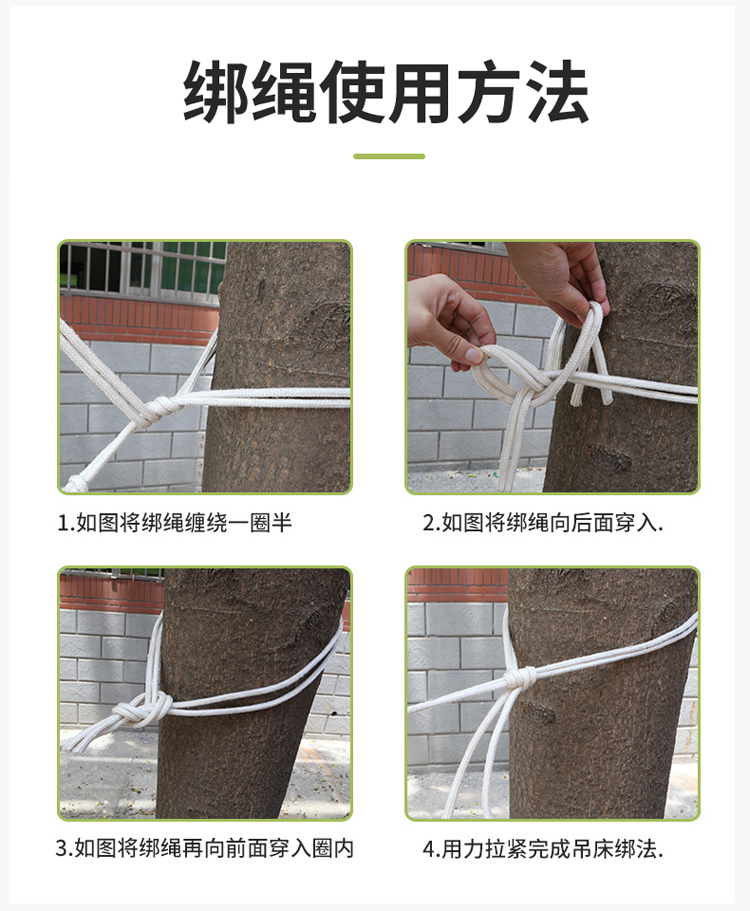 绑绳使用方法

1.如图将绑绳缠绕一圈半

2.如图将绑绳向后面穿入.

3.如图将绑绳再向前面穿入圈内

4.用力拉紧完成吊床绑法.