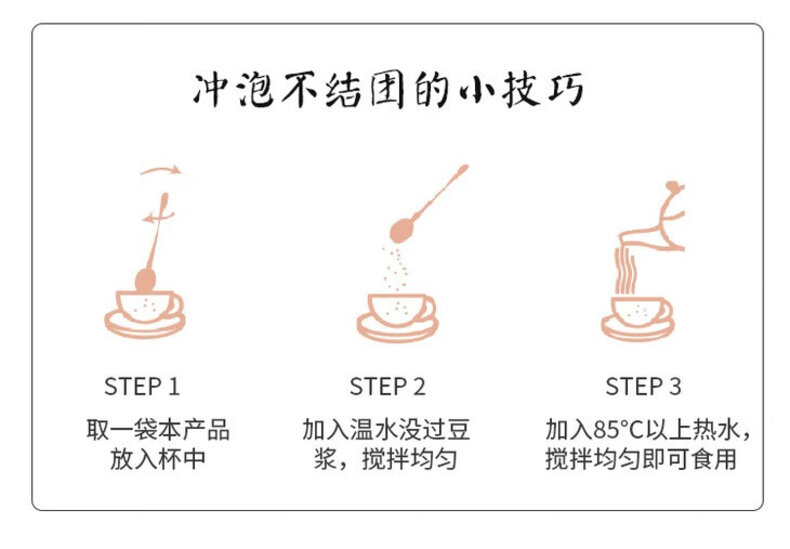 冲泡不结团的小技巧

STEP 1
取一袋本产品放入杯中

STEP 2
加入温水没过豆浆，搅拌均匀

STEP 3
加入85°C以上热水，搅拌均匀即可食用