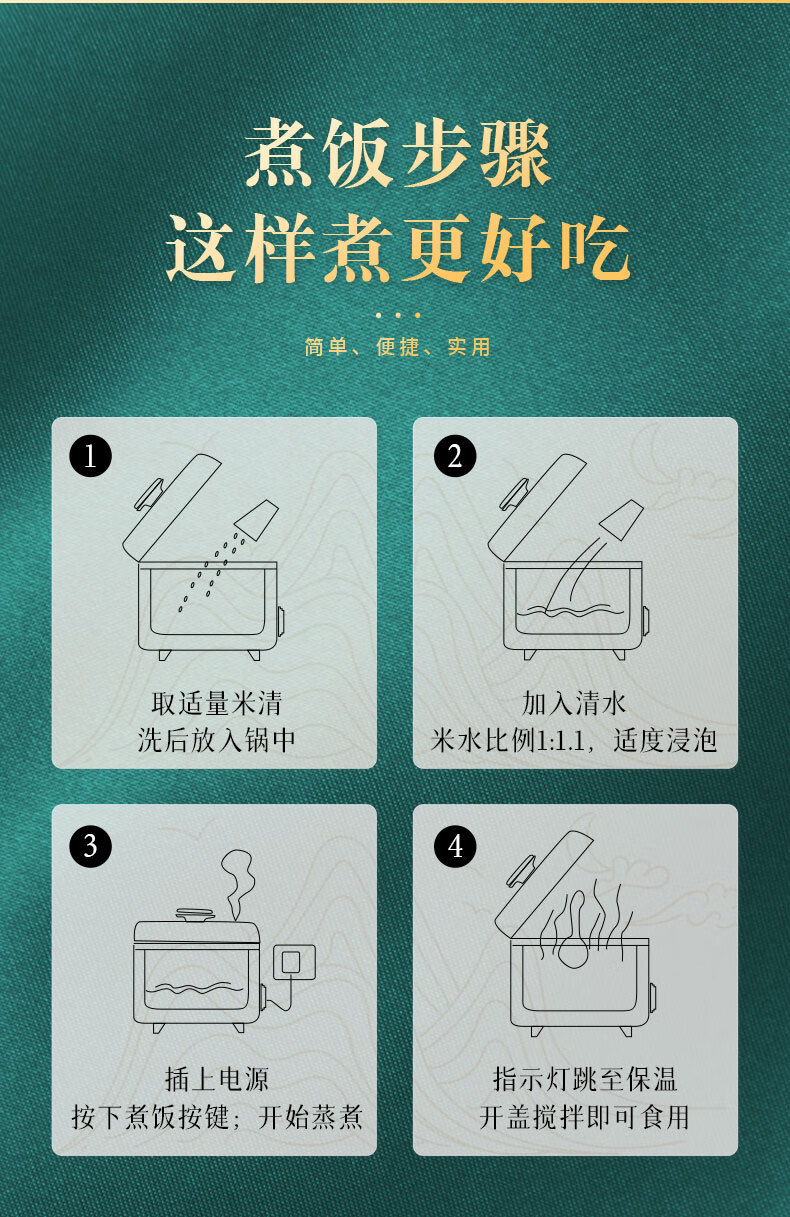 煮饭步骤
这样煮更好吃

简单、便捷、实用

1
取适量米清
洗后放入锅中

2
加入清水
米水比例1:1.1，适度浸泡

3
插上电源
按下煮饭按键；开始蒸煮

4
指示灯跳至保温
开盖搅拌即可食用