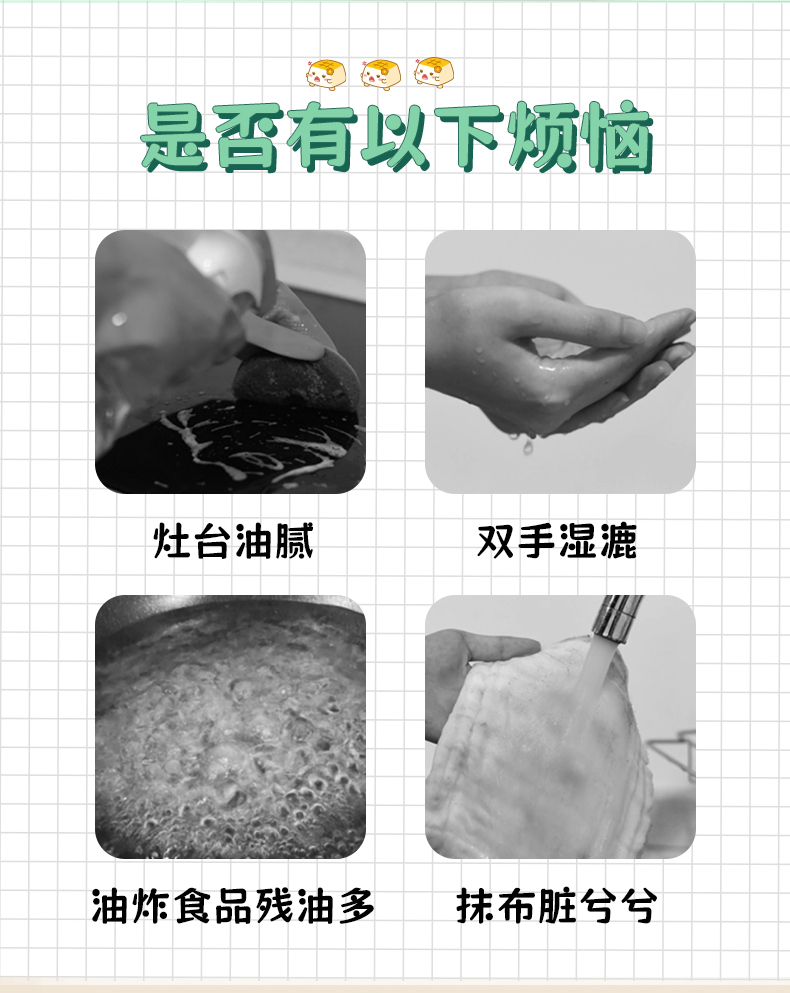 是否有以下烦恼

灶台油腻

双手湿漉

油炸食品残油多

抹布脏兮兮