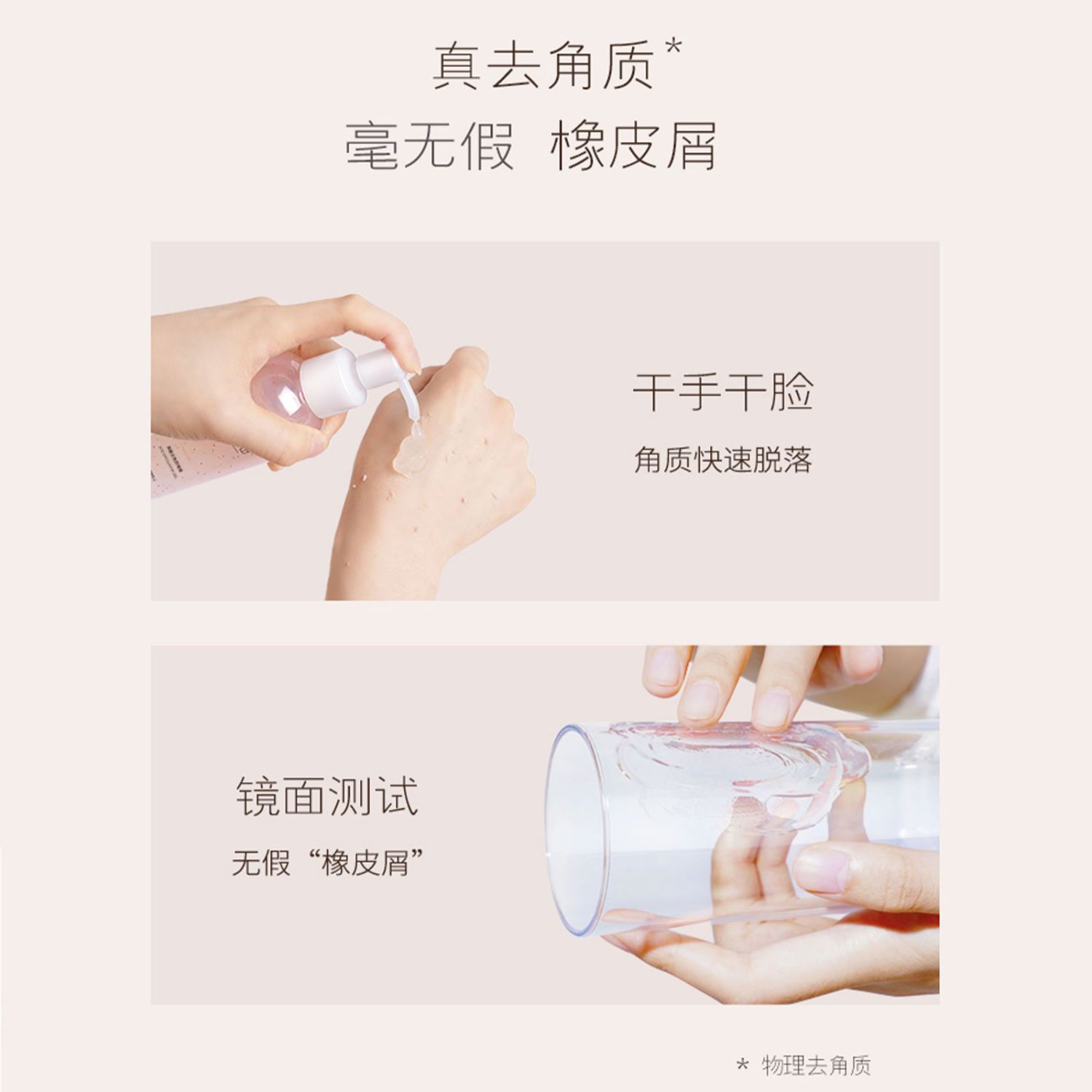 真去角质*
毫无假 橡皮屑

干手干脸
角质快速脱落

镜面测试
无假“橡皮屑”

* 物理去角质