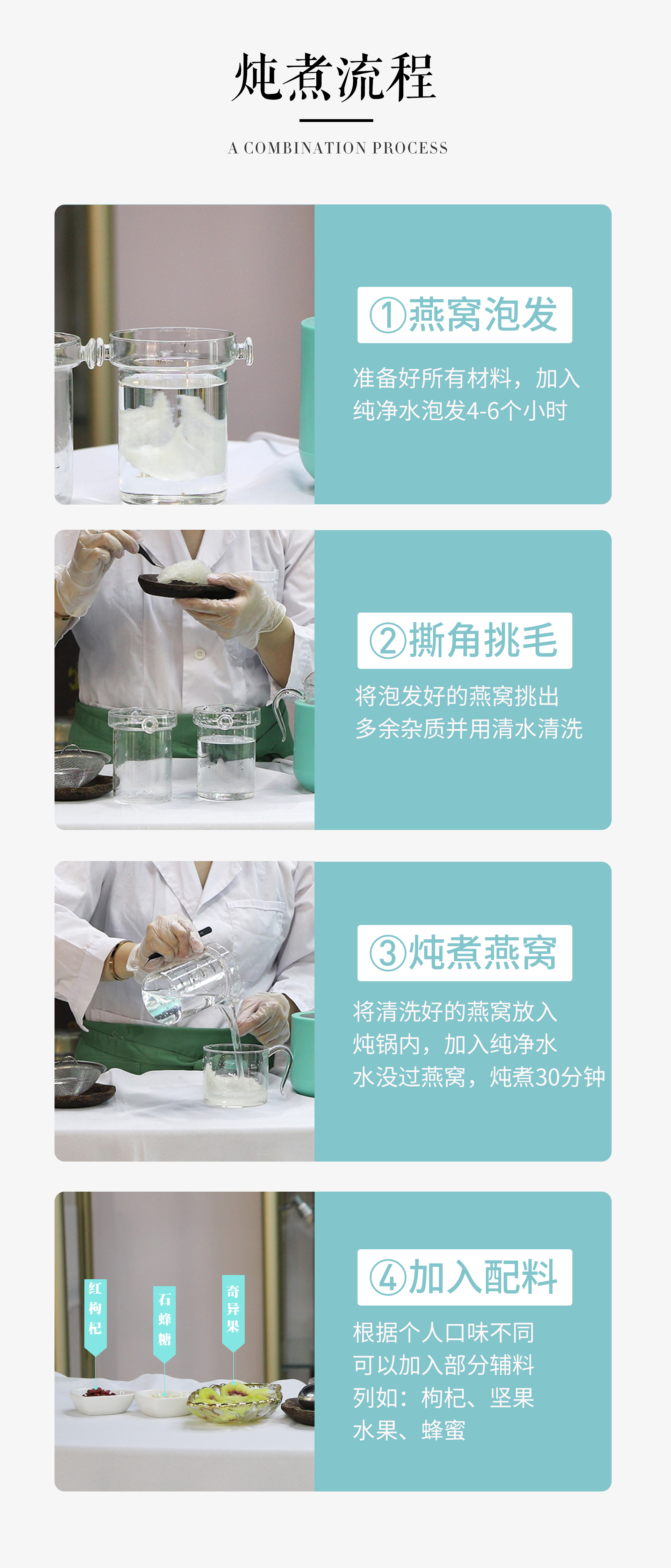 炖煮流程

A COMBINATION PROCESS

①燕窝泡发

准备好所有材料，加入纯净水泡发4-6个小时

②撕角挑毛

将泡发好的燕窝挑出多余杂质并用清水清洗

③炖煮燕窝

将清洗好的燕窝放入炖锅内，加入纯净水水没过燕窝，炖煮30分钟

红枸杞

石蜂糖

奇异果

④加入配料

根据个人口味不同可以加入部分辅料列如：枸杞、坚果水果、蜂蜜