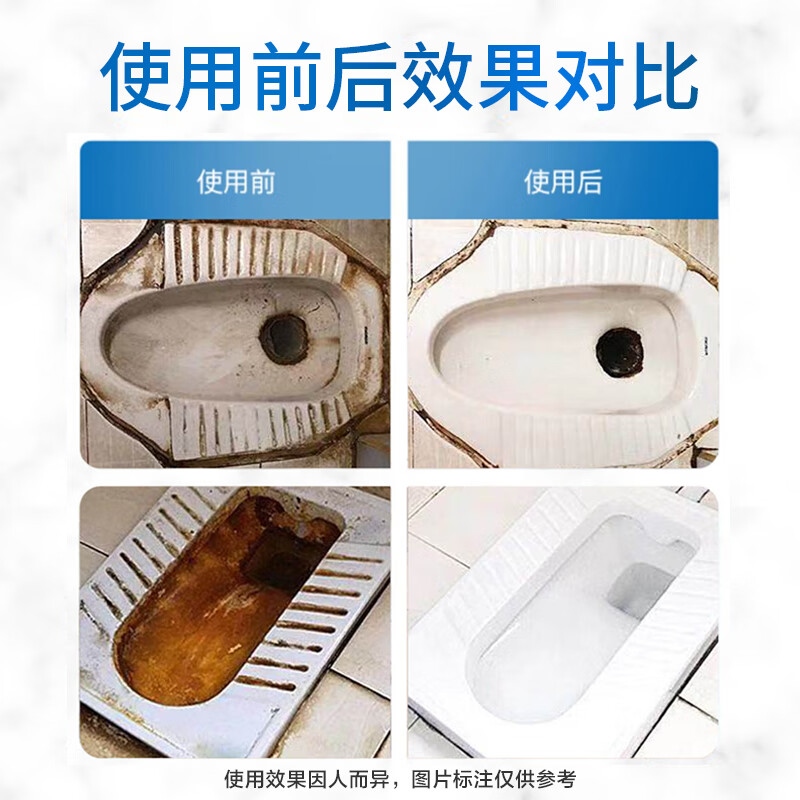 使用前后效果对比

使用前

使用后

使用效果因人而异，图片标注仅供参考