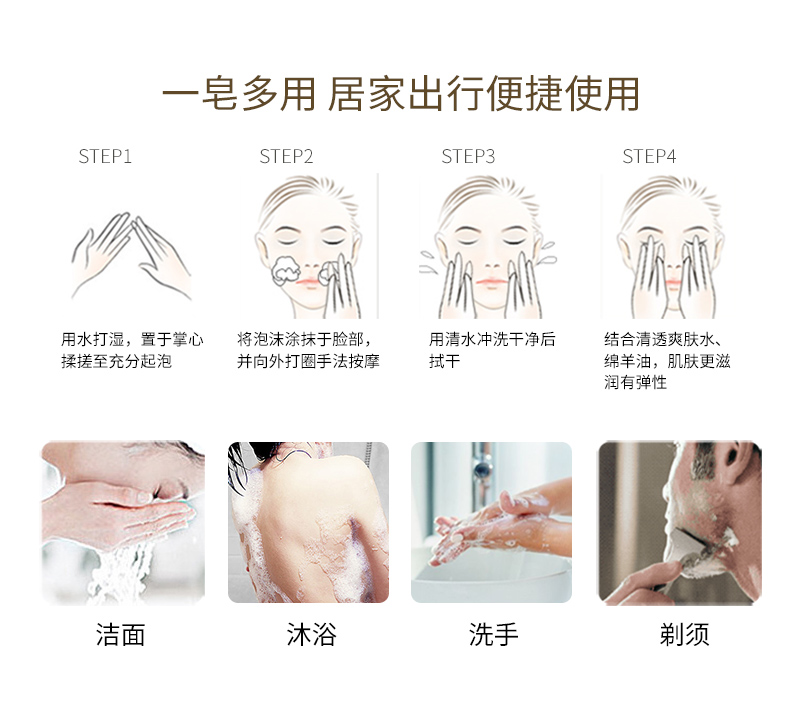 一皂多用 居家出行便捷使用

STEP1

用水打湿，置于掌心揉搓至充分起泡

STEP2

将泡沫涂抹于脸部，并向外打圈手法按摩

STEP3

用清水冲洗干净后拭干

STEP4

结合清透爽肤水、绵羊油，肌肤更滋润有弹性

洁面

沐浴

洗手

剃须