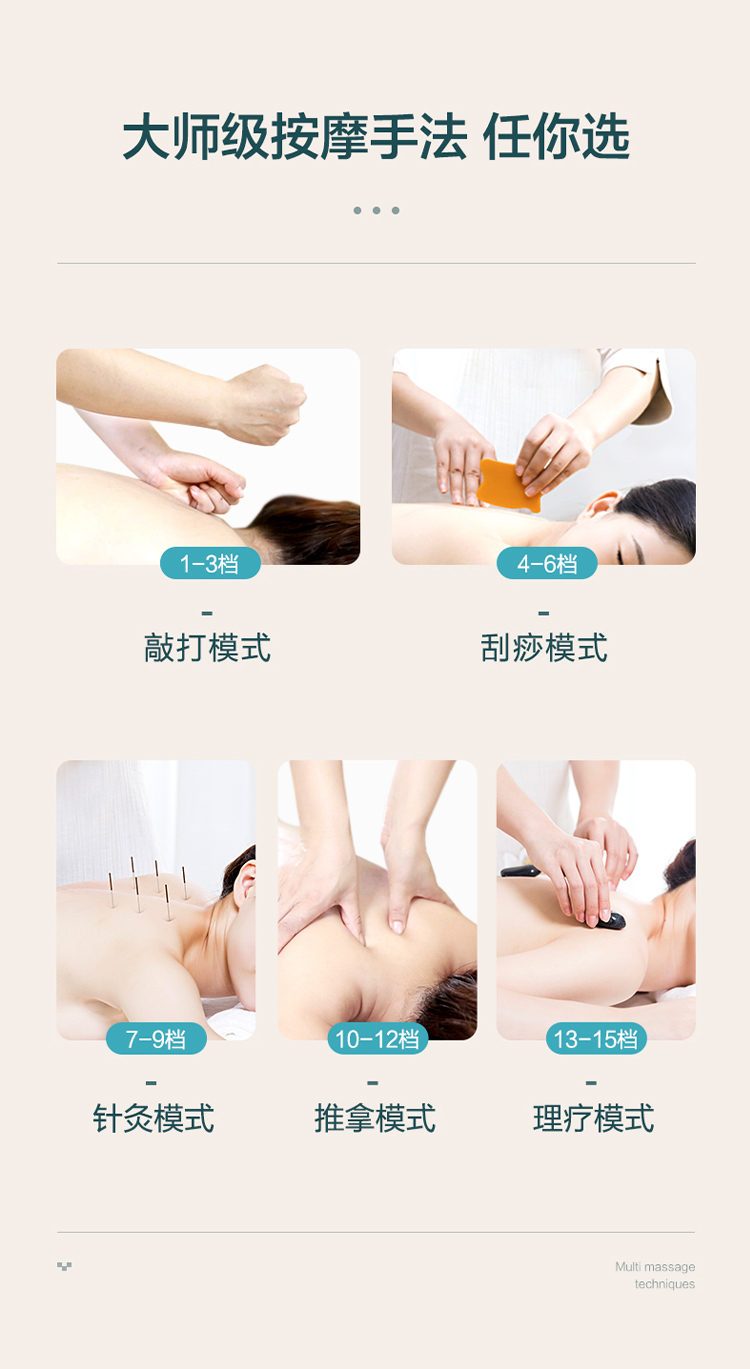 大师级按摩手法 任你选

1-3档
-
敲打模式

4-6档
-
刮痧模式

7-9档
-
针灸模式

10-12档
-
推拿模式

13-15档
-
理疗模式

Multi massage techniques