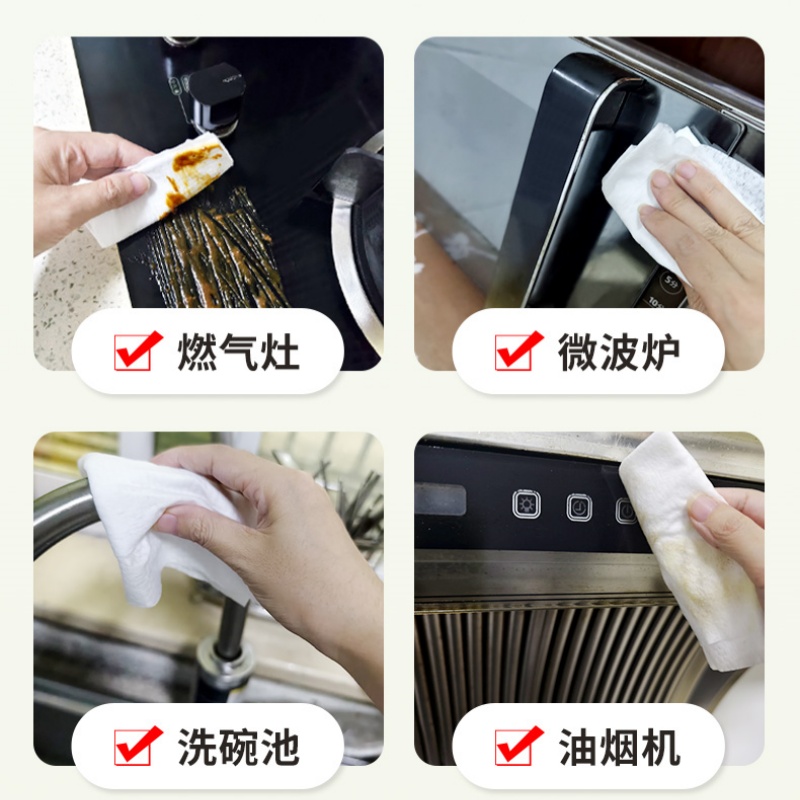 燃气灶

微波炉

洗碗池

油烟机