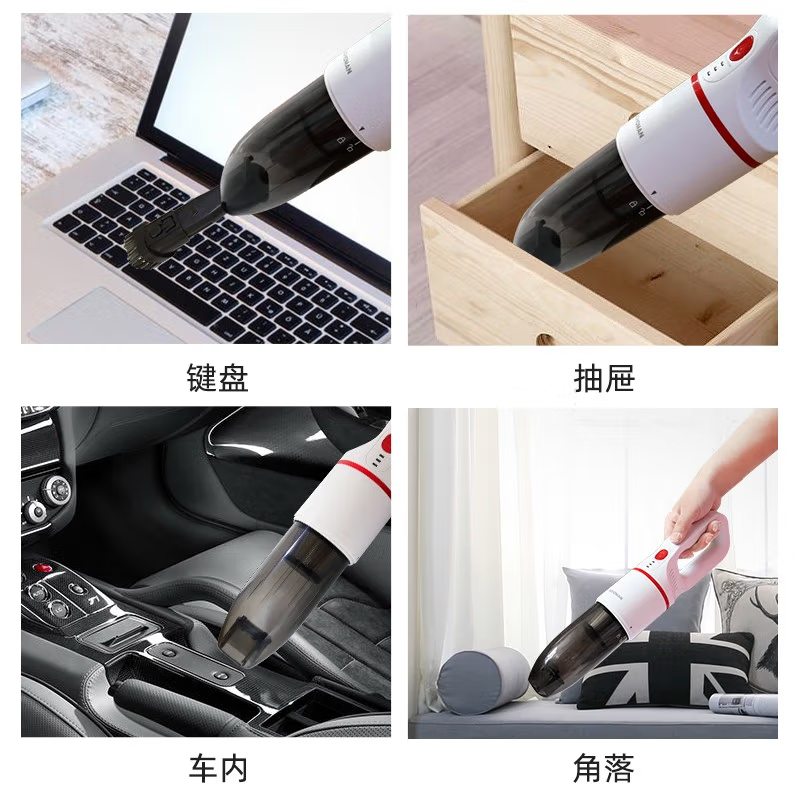 键盘

抽屉

车内

角落