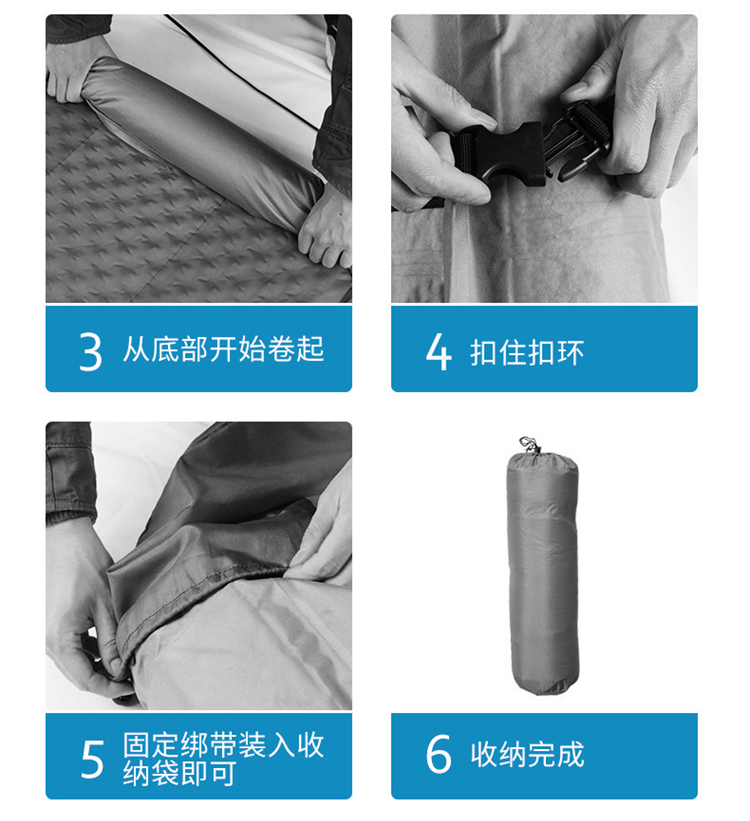 3 从底部开始卷起

4 扣住扣环

5 固定绑带装入收纳袋即可

6 收纳完成