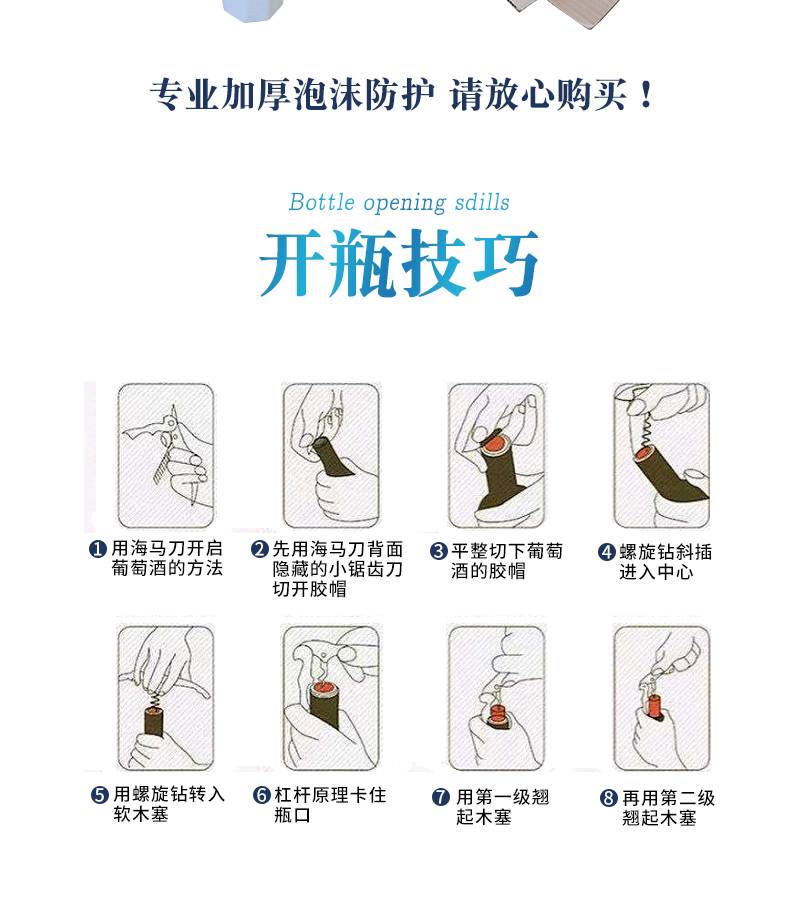 专业加厚泡沫防护 请放心购买！

Bottle opening sdills

开瓶技巧

❶ 用海马刀开启葡萄酒的方法

❷ 先用海马刀背面隐藏的小锯齿刀切开胶帽

❸ 平整切下葡萄酒的胶帽

❹ 螺旋钻斜插进入中心

❺ 用螺旋钻转入软木塞

❻ 杠杆原理卡住瓶口

❼ 用第一级翘起木塞

❽ 再用第二级翘起木塞