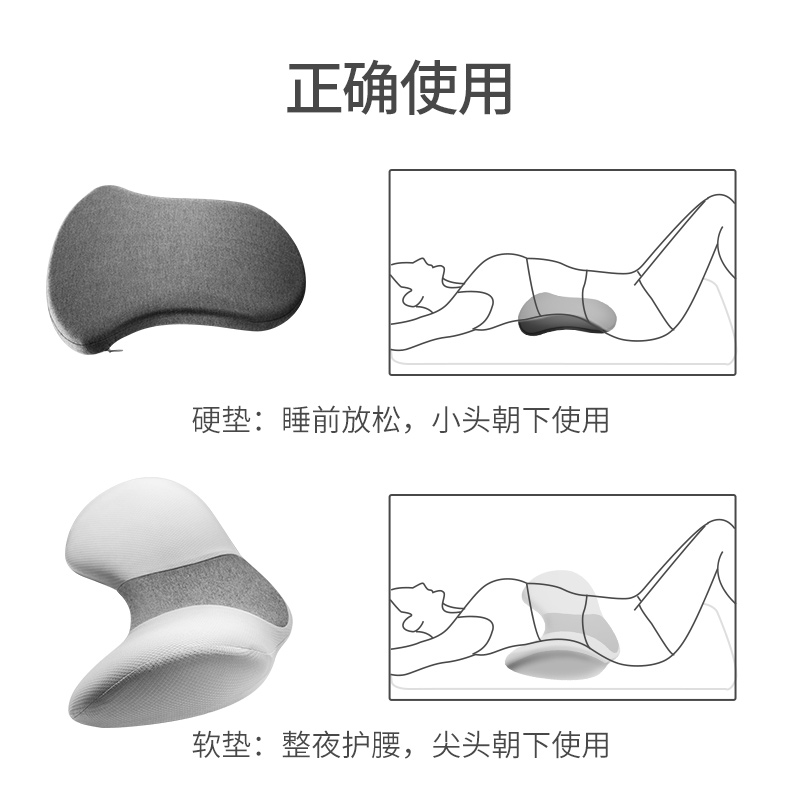 正确使用

硬垫：睡前放松，小头朝下使用

软垫：整夜护腰，尖头朝下使用