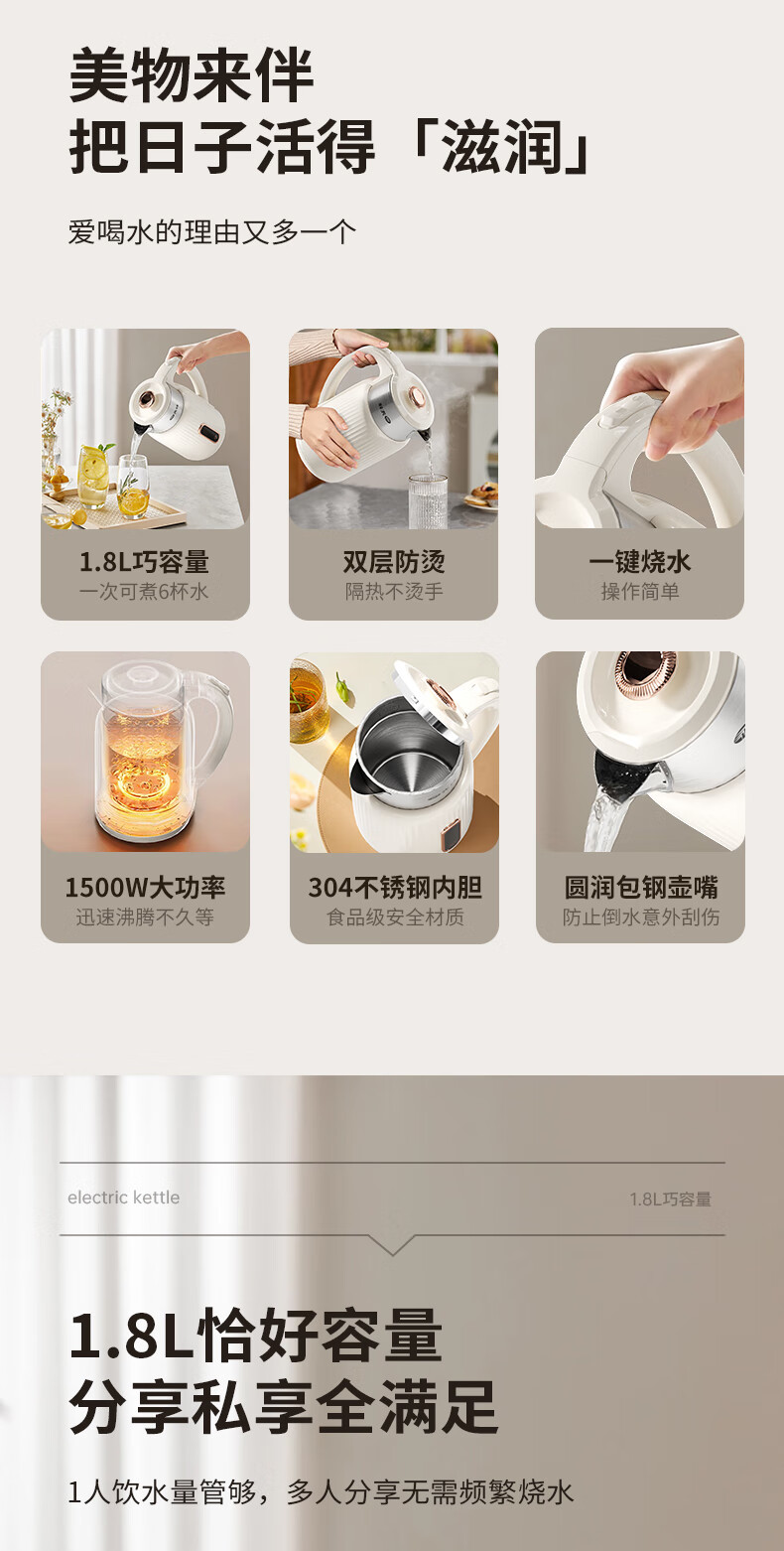 美物来伴
把日子活得「滋润」

爱喝水的理由又多一个

1.8L巧容量
一次可煮6杯水

双层防烫
隔热不烫手

一键烧水
操作简单

1500W大功率
迅速沸腾不久等

304不锈钢内胆
食品级安全材质

圆润包钢壶嘴
防止倒水意外刮伤

electric kettle

1.8L巧容量

1.8L恰好容量
分享私享全满足

1人饮水量管够，多人分享无需频繁烧水