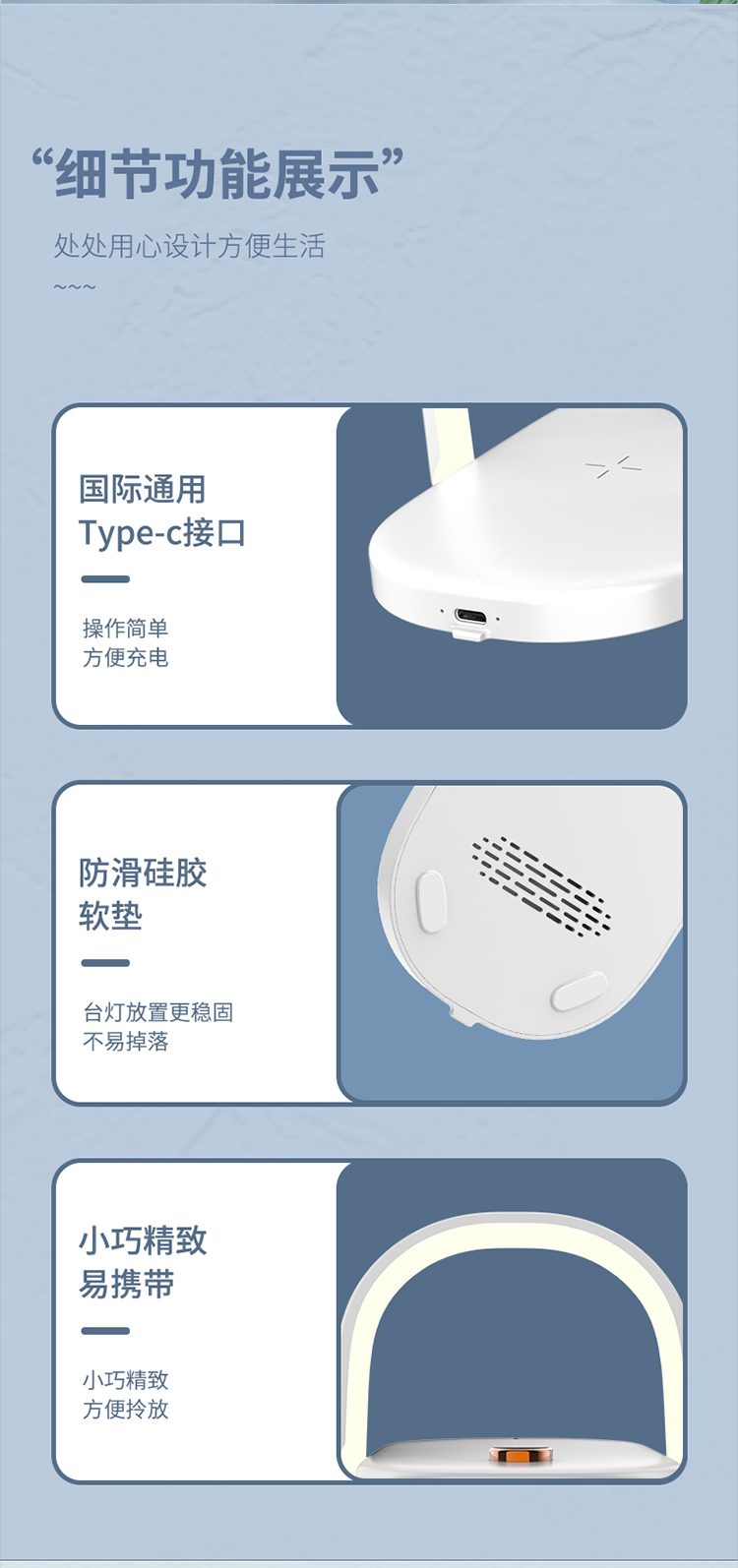 “细节功能展示”

处处用心设计方便生活

~~~

国际通用
Type-c接口

操作简单
方便充电

防滑硅胶
软垫

台灯放置更稳固
不易掉落

小巧精致
易携带

小巧精致
方便拎放