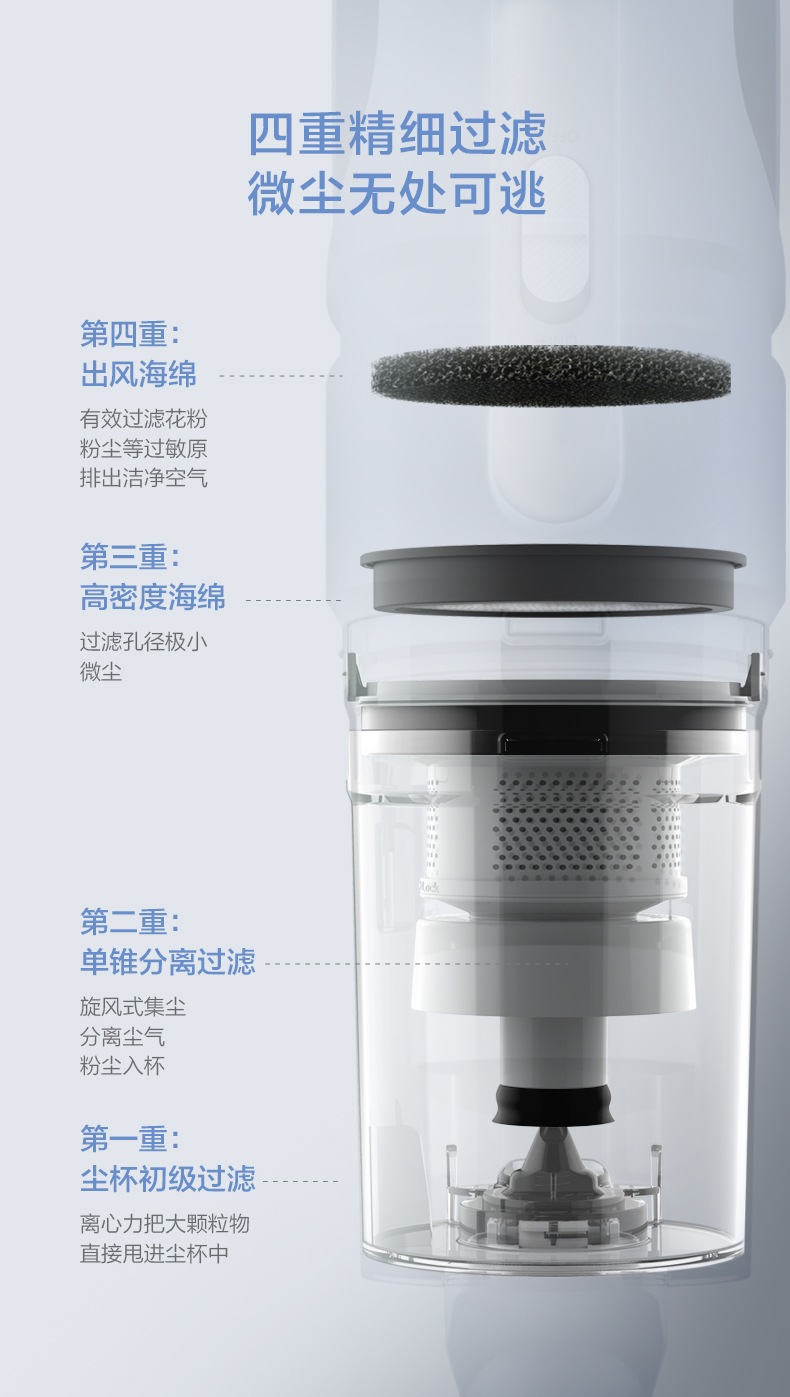 四重精细过滤
微尘无处可逃

第四重：
出风海绵

有效过滤花粉
粉尘等过敏原
排出洁净空气

第三重：
高密度海绵

过滤孔径极小
微尘

第二重：
单锥分离过滤

旋风式集尘
分离尘气
粉尘入杯

第一重：
尘杯初级过滤

离心力把大颗粒物
直接甩进尘杯中