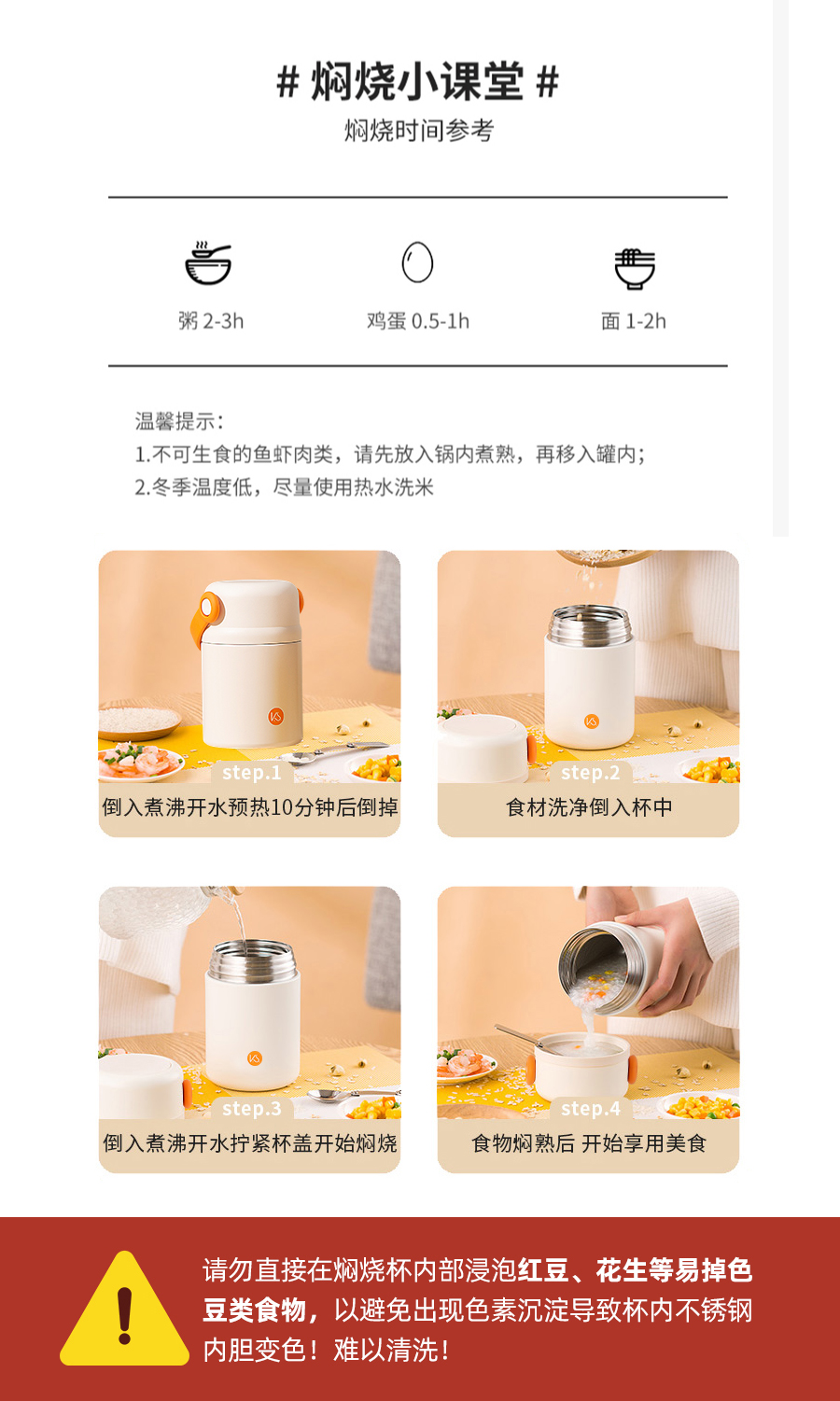 # 焖烧小课堂 #

焖烧时间参考

粥 2-3h

鸡蛋 0.5-1h

面 1-2h

温馨提示：
1.不可生食的鱼虾肉类，请先放入锅内煮熟，再移入罐内；
2.冬季温度低，尽量使用热水洗米

step.1
倒入煮沸开水预热10分钟后倒掉

step.2
食材洗净倒入杯中

step.3
倒入煮沸开水拧紧杯盖开始焖烧

step.4
食物焖熟后 开始享用美食

请勿直接在焖烧杯内部浸泡红豆、花生等易掉色豆类食物，以避免出现色素沉淀导致杯内不锈钢内胆变色！难以清洗！