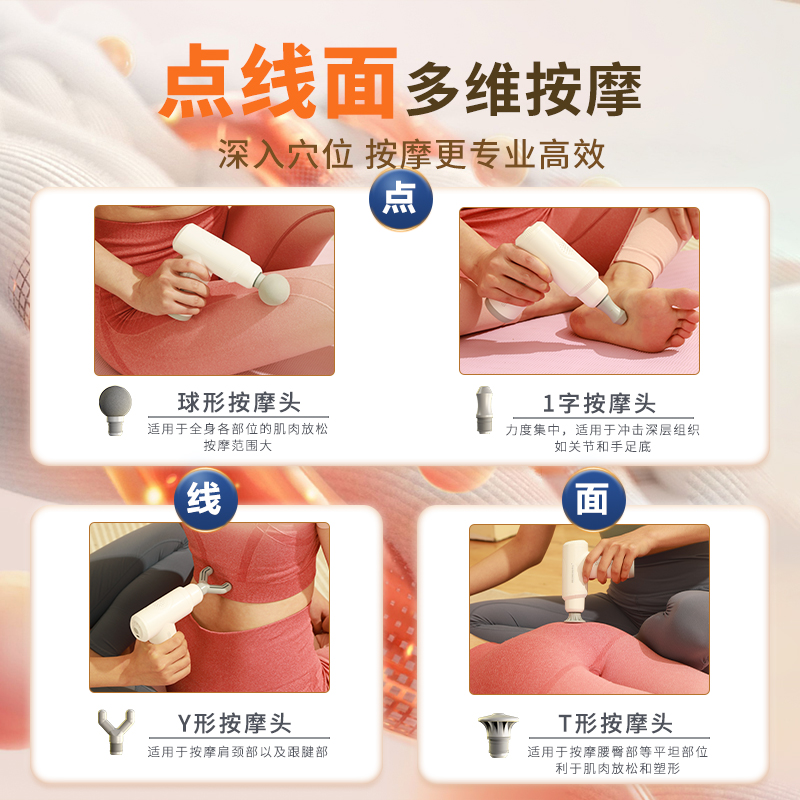 点线面多维按摩
深入穴位 按摩更专业高效

点

球形按摩头
适用于全身各部位的肌肉放松
按摩范围大

1字按摩头
力度集中，适用于冲击深层组织
如关节和手足底

线

Y形按摩头
适用于按摩肩颈部以及跟腱部

面

T形按摩头
适用于按摩腰臀部等平坦部位
利于肌肉放松和塑形