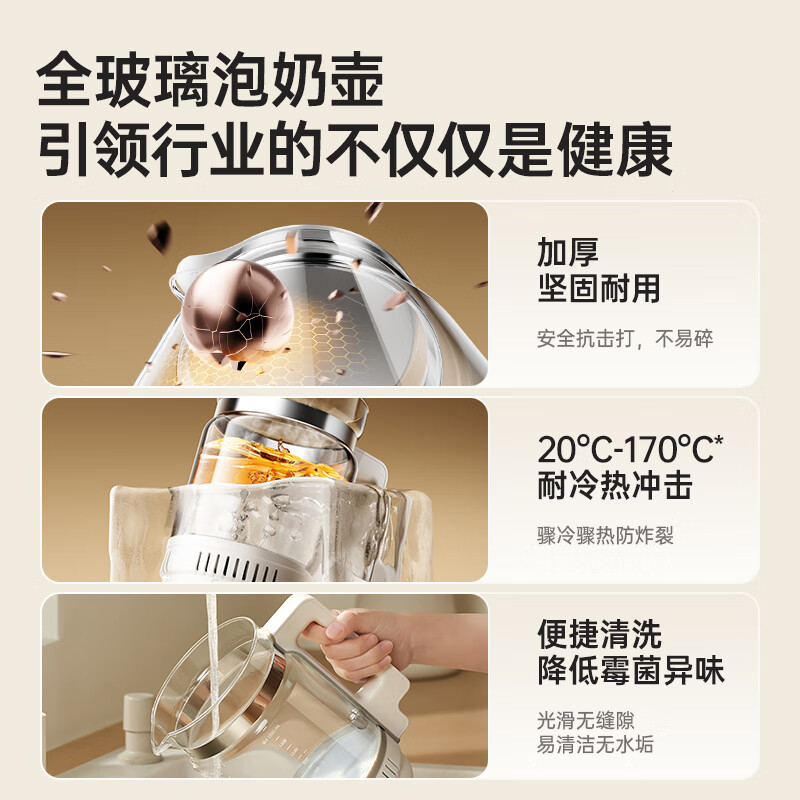 全玻璃泡奶壶
引领行业的不仅仅是健康

加厚
坚固耐用

安全抗击打，不易碎

20°C-170°C*
耐冷热冲击

骤冷骤热防炸裂

便捷清洗
降低霉菌异味

光滑无缝隙
易清洁无水垢